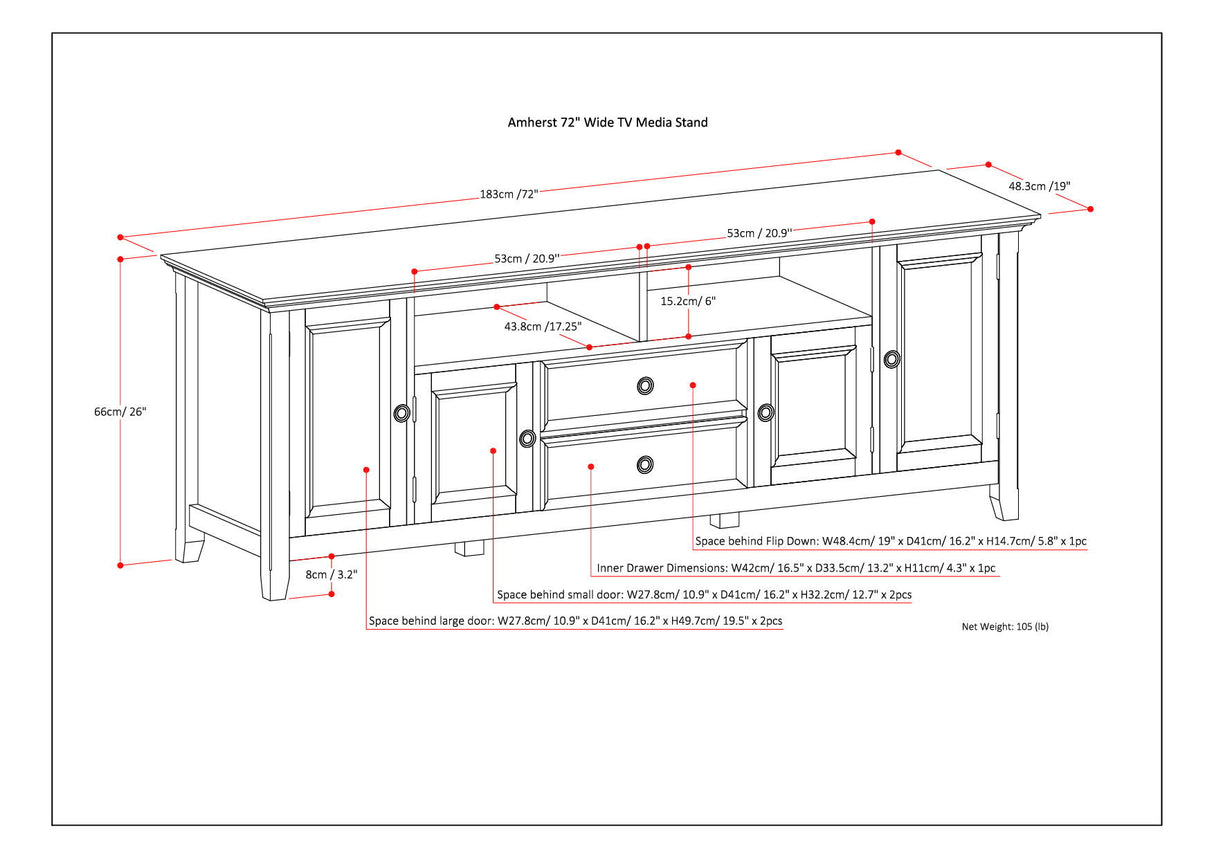 Amherst 72" Wide TV Media Stand

183cm /72"

48.3cm /19"

53cm / 20.9''

53cm / 20.9''

15.2cm/ 6"

43.8cm /17.25"

66cm/ 26"

8cm / 3.2"

Space behind Flip Down: W48.4cm/ 19" x D41cm/ 16.2" x H14.7cm/ 5.8" x 1pc

Inner Drawer Dimensions: W42cm/ 16.5" x D33.5cm/ 13.2" x H11cm/ 4.3" x 1pc

Space behind small door: W27.8cm/ 10.9" x D41cm/ 16.2" x H32.2cm/ 12.7" x 2pcs

Space behind large door: W27.8cm/ 10.9" x D41cm/ 16.2" x H49.7cm/ 19.5" x 2pcs

Net Weight: 105 (lb)