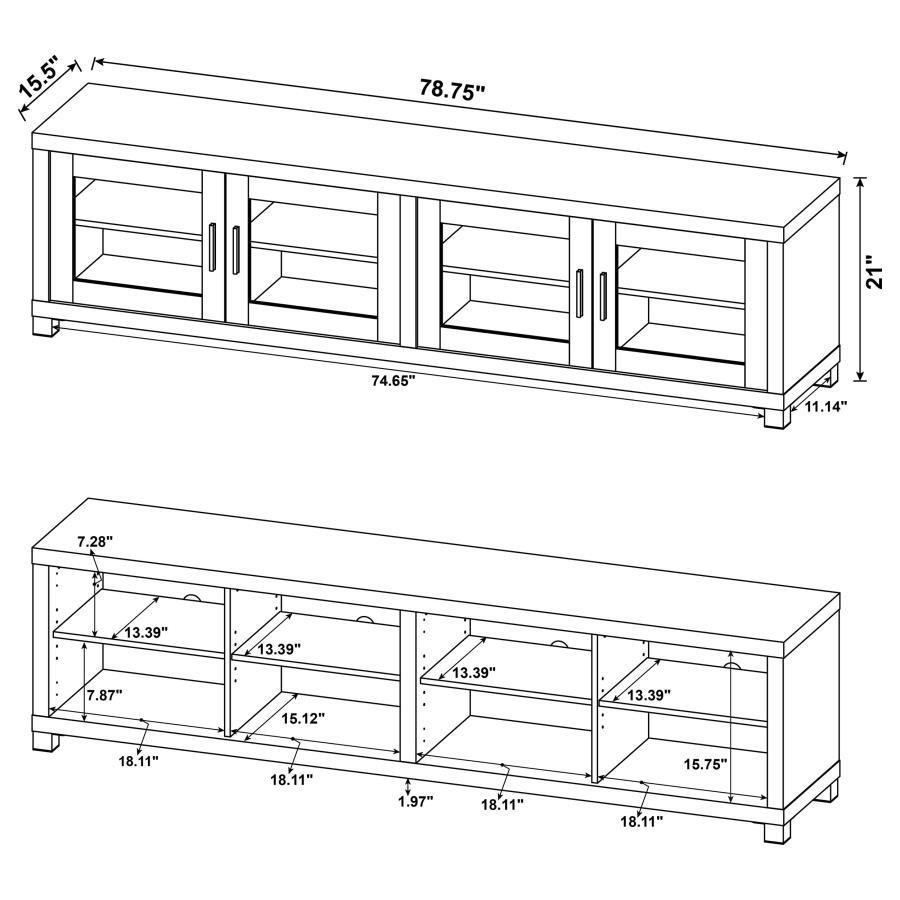 15.5"
78.75"
21"
74.65"
11.14"

7.28"
13.39"
13.39"
13.39"
13.39"
7.87"
15.12"
15.75"
18.11"
18.11"
1.97"
18.11"
18.11"