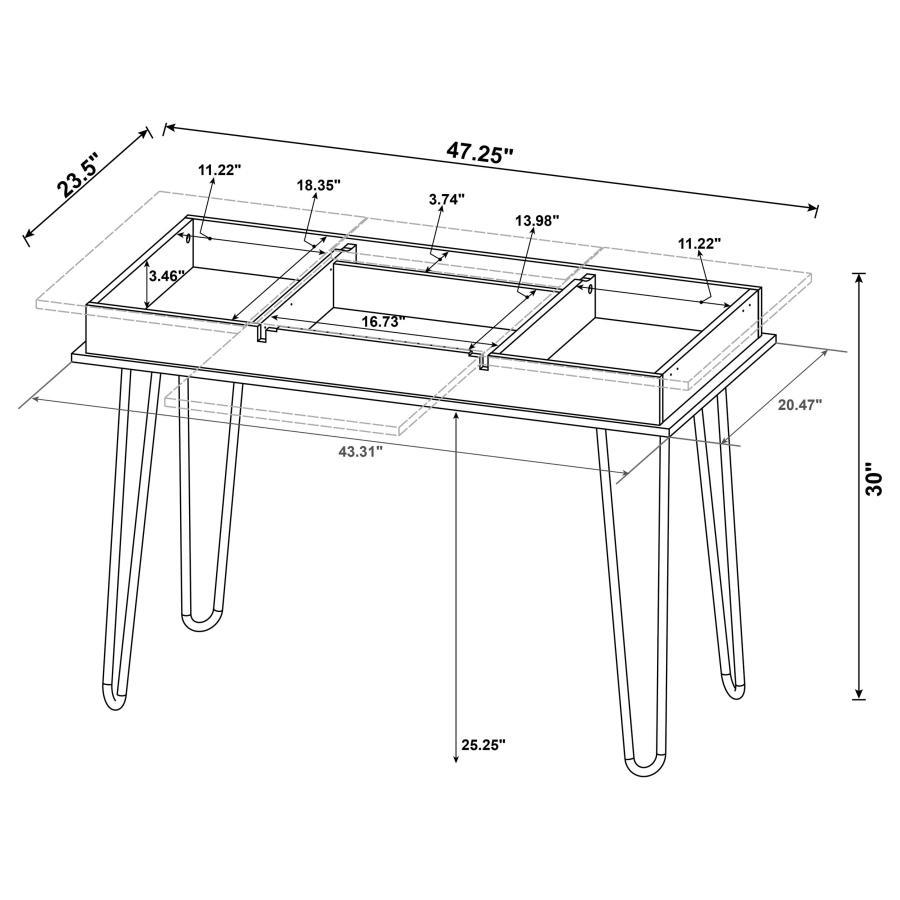 23.5"
47.25"
11.22"
18.35"
3.74"
13.98"
11.22"
3.46"
16.73"
20.47"
43.31"
30"
25.25"