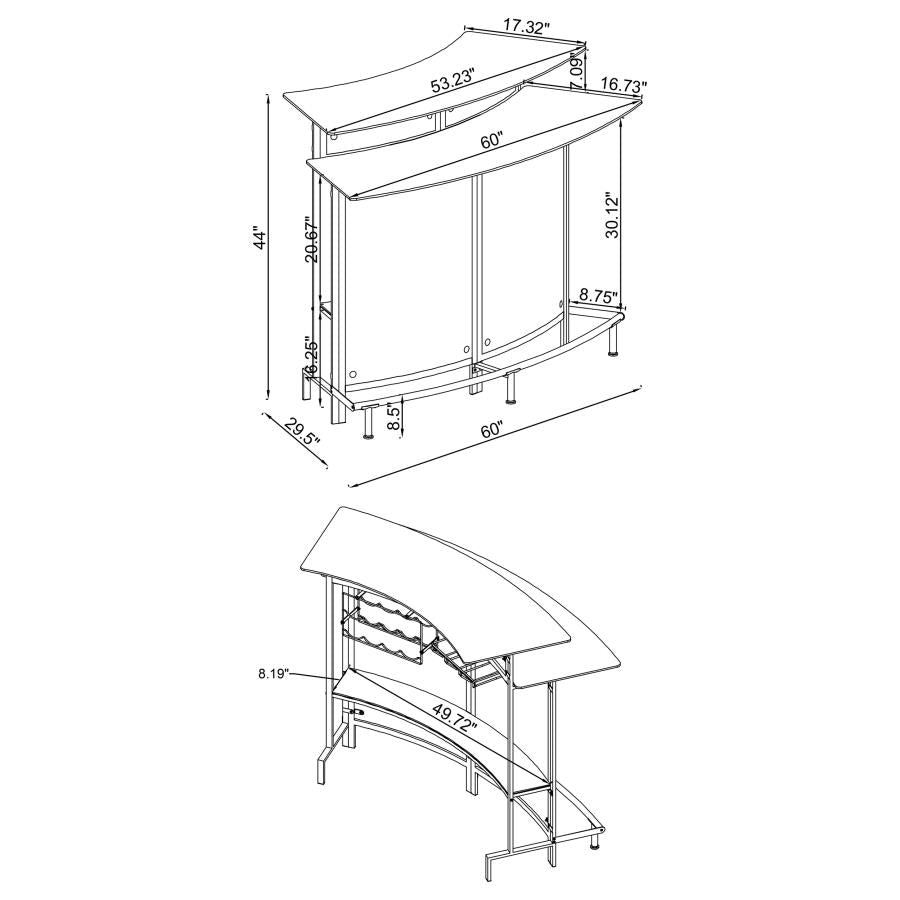 17.32"
53.23"
7.09"
16.73"
60"
44"
20.67"
30.12"
8.75"
16.25"
8.5"
29.5"
60"
8.19"
49.72"