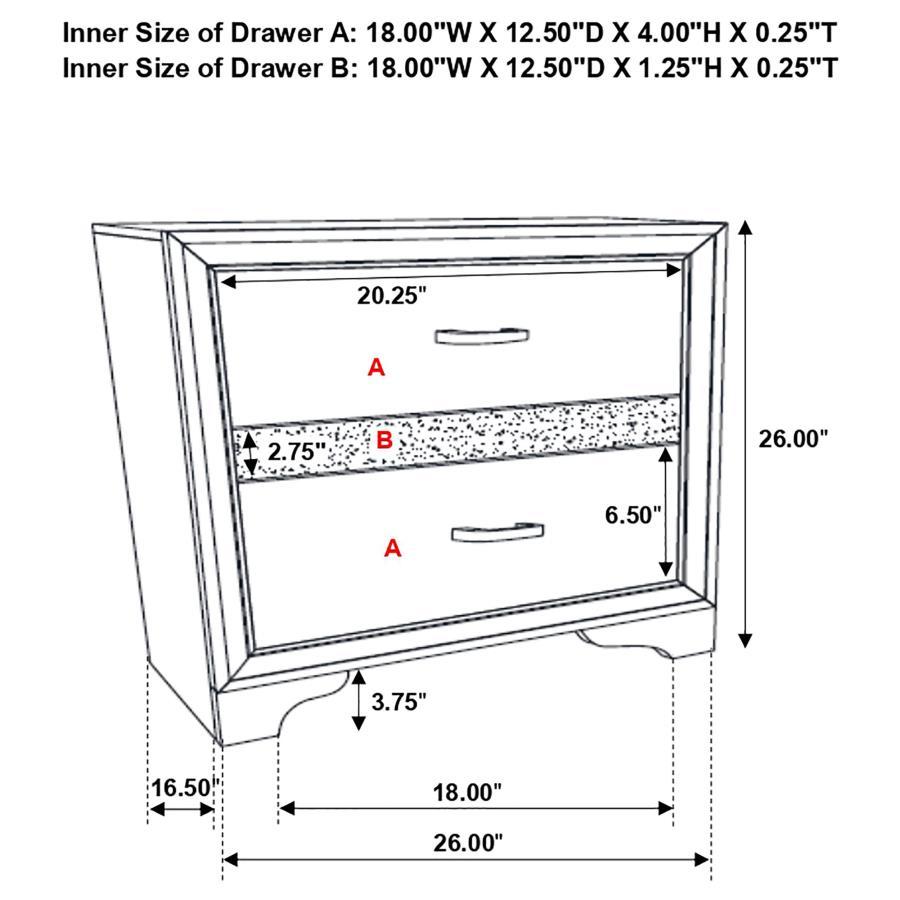 Inner Size of Drawer A: 18.00"W X 12.50"D X 4.00"H X 0.25"T
Inner Size of Drawer B: 18.00"W X 12.50"D X 1.25"H X 0.25"T

20.25"

A

2.75"

B

26.00"

6.50"

A

3.75"

16.50"

18.00"

26.00"