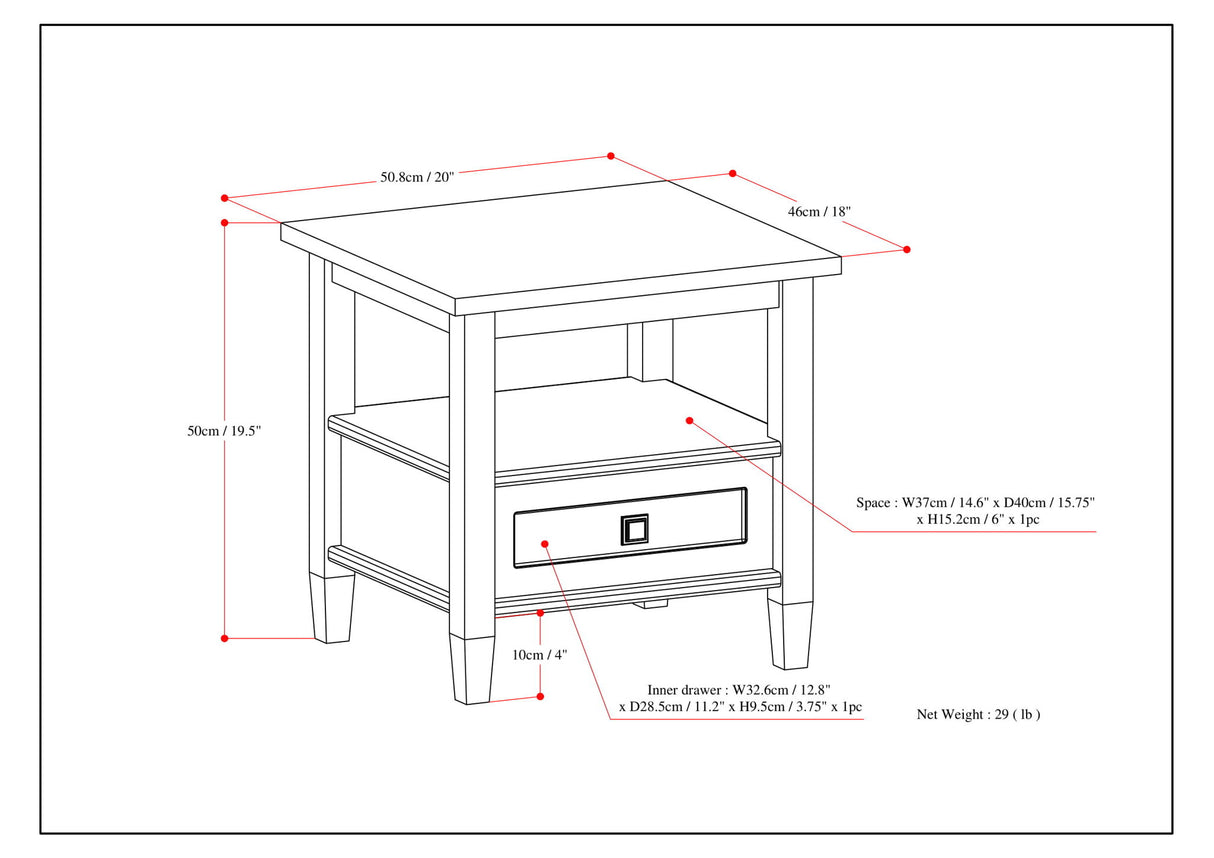 50.8cm / 20"

46cm / 18"

50cm / 19.5"

Space : W37cm / 14.6" x D40cm / 15.75" x H15.2cm / 6" x 1pc

10cm / 4"

Inner drawer : W32.6cm / 12.8" x D28.5cm / 11.2" x H9.5cm / 3.75" x 1pc

Net Weight : 29 ( lb )