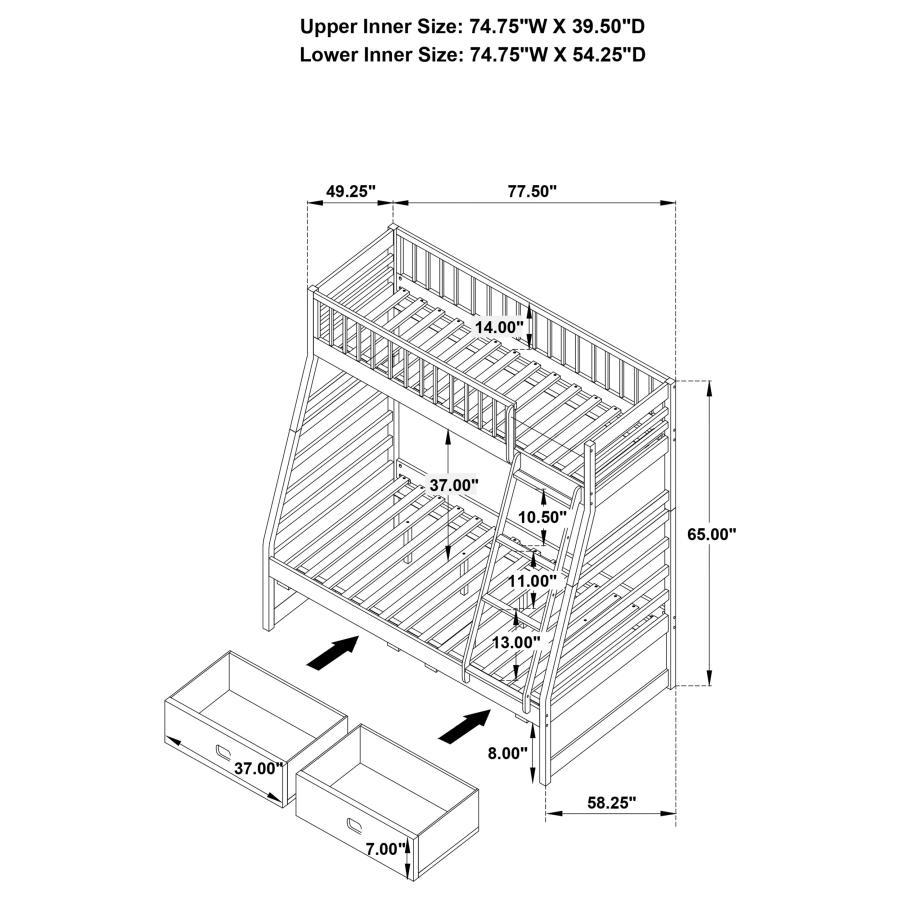 Upper Inner Size: 74.75"W X 39.50"D
Lower Inner Size: 74.75"W X 54.25"D

49.25"
77.50"
14.00"
37.00"
10.50"
65.00"
11.00"
13.00"
8.00"
37.00"
58.25"
7.00"