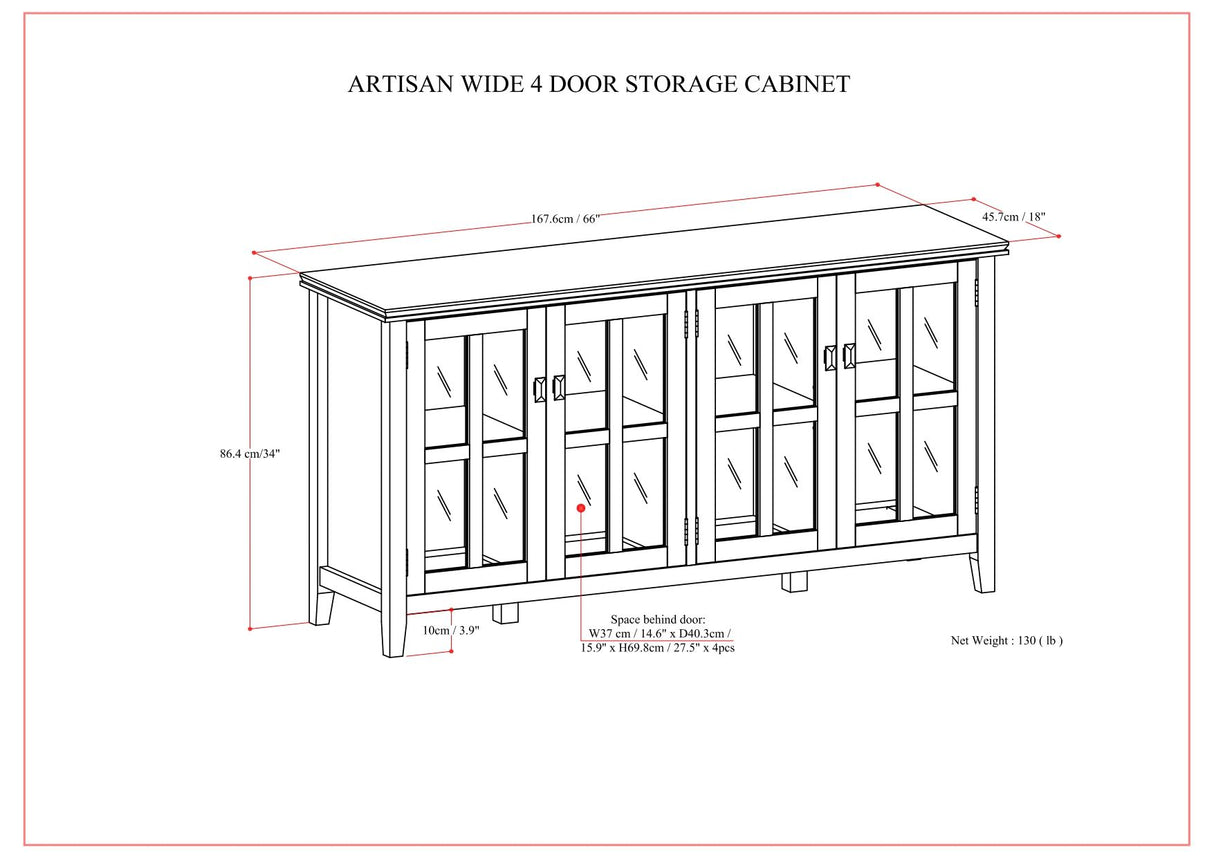 ARTISAN WIDE 4 DOOR STORAGE CABINET

167.6cm / 66"

45.7cm / 18"

86.4 cm/34"

10cm / 3.9"

Space behind door:
W37 cm / 14.6" x D40.3cm / 15.9" x H69.8cm / 27.5" x 4pcs

Net Weight : 130 ( lb )