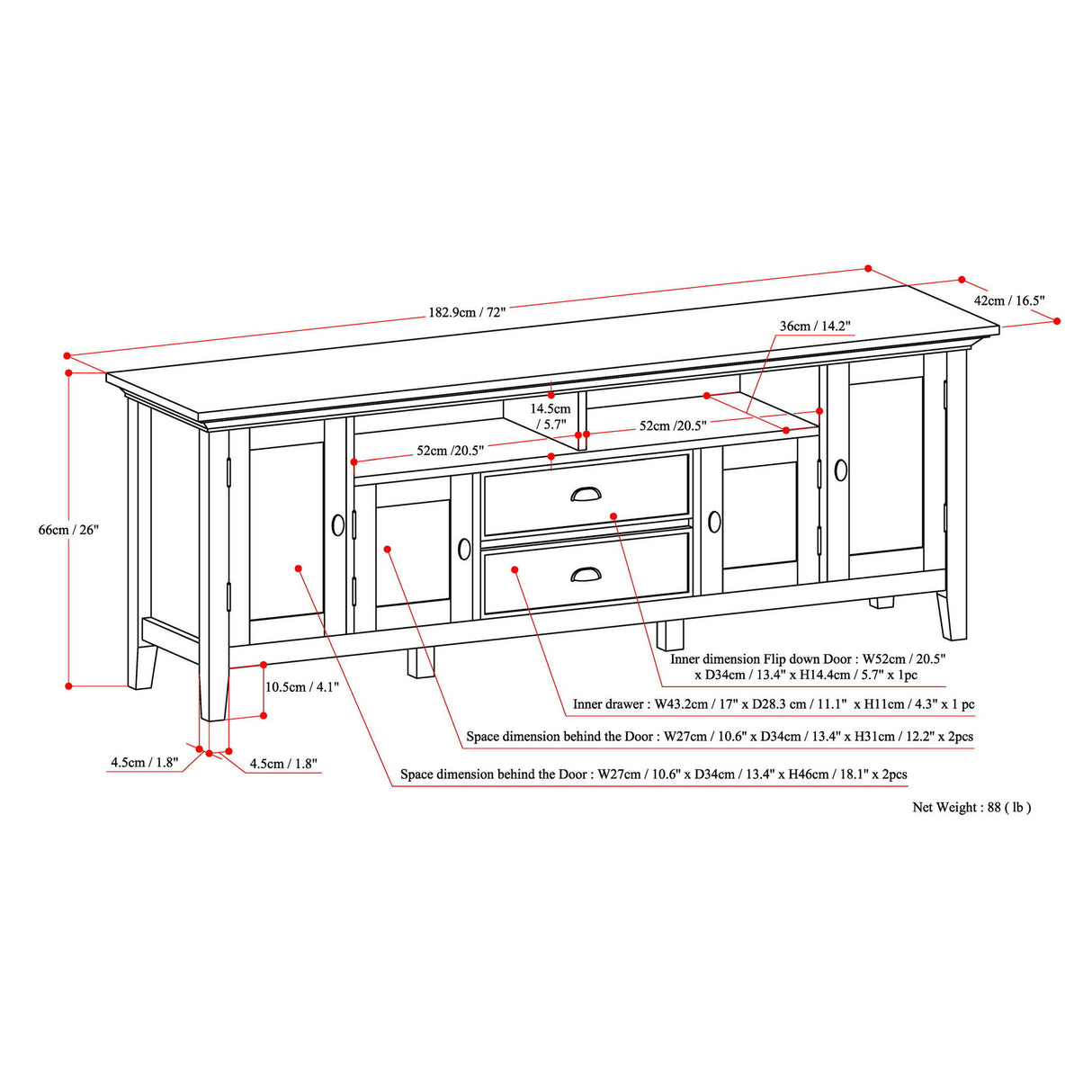 182.9cm / 72"

42cm / 16.5"

36cm / 14.2"

14.5cm / 5.7"

52cm /20.5"

52cm /20.5"

66cm / 26"

10.5cm / 4.1"

4.5cm / 1.8"

4.5cm / 1.8"

Inner dimension Flip down Door : W52cm / 20.5" x D34cm / 13.4" x H14.4cm / 5.7" x 1pc

Inner drawer : W43.2cm / 17" x D28.3 cm / 11.1" x H11cm / 4.3" x 1 pc

Space dimension behind the Door : W27cm / 10.6" x D34cm / 13.4" x H31cm / 12.2" x 2pcs

Space dimension behind the Door : W27cm / 10.6" x D34cm / 13.4" x H46cm / 18.1" x 2pcs

Net Weight : 88 ( lb )