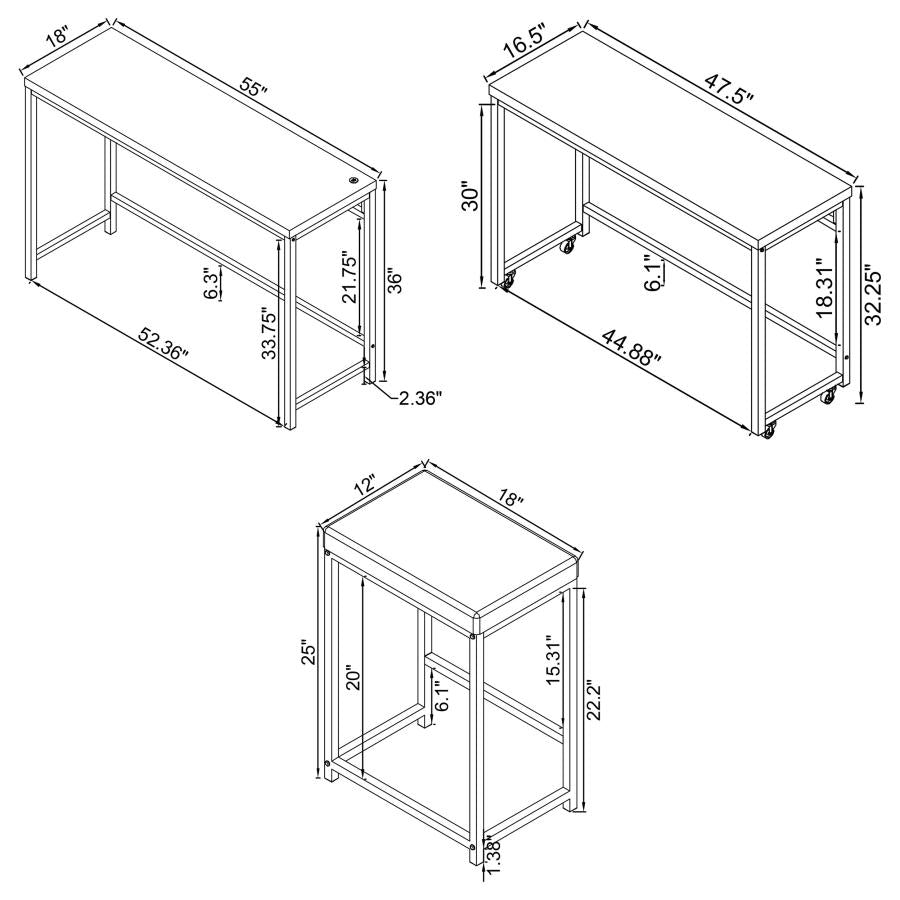 18"
55"
6.3"
21.75"
36"
33.75"
52.36"
2.36"

16.5"
47.5"
30"
6.1"
18.31"
32.25"
44.88"

12"
18"
25"
20"
6.1"
15.31"
22.2"
1.38"