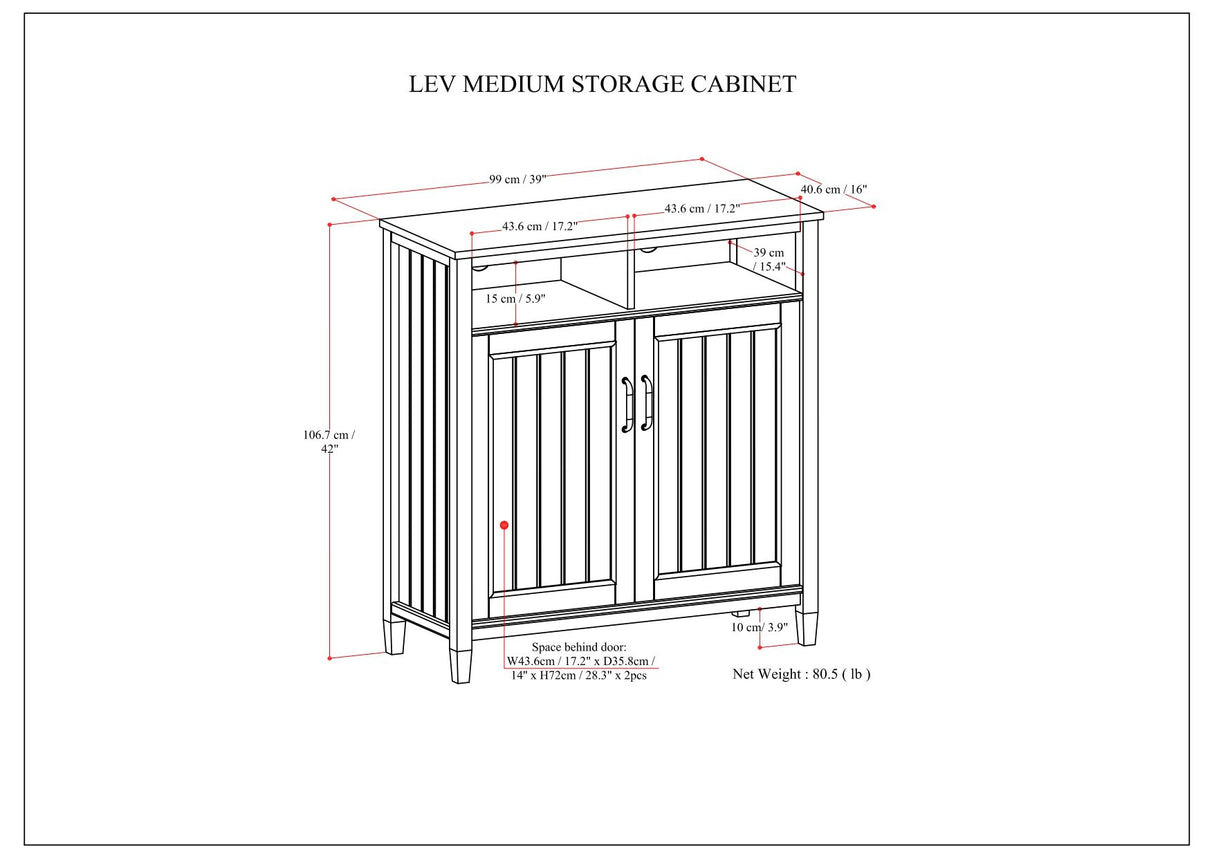 LEV MEDIUM STORAGE CABINET

99 cm / 39"

40.6 cm / 16"

43.6 cm / 17.2"

43.6 cm / 17.2"

39 cm / 15.4"

15 cm / 5.9"

106.7 cm / 42"

10 cm/ 3.9"

Space behind door: W43.6cm / 17.2" x D35.8cm / 14" x H72cm / 28.3" x 2pcs

Net Weight : 80.5 ( lb )