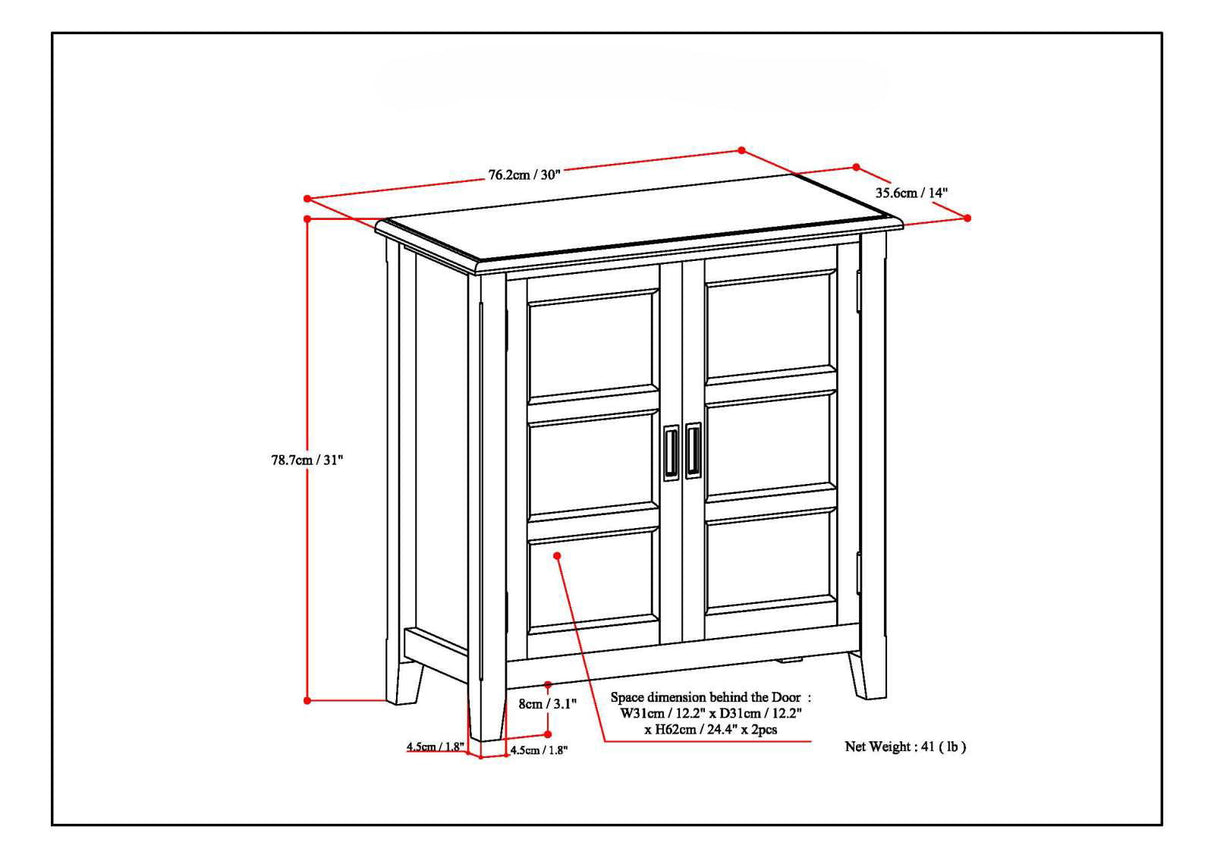 76.2cm / 30"

35.6cm / 14"

78.7cm / 31"

8cm / 3.1"

4.5cm / 1.8"

4.5cm / 1.8"

Space dimension behind the Door : W31cm / 12.2" x D31cm / 12.2" x H62cm / 24.4" x 2pcs

Net Weight : 41 ( lb )