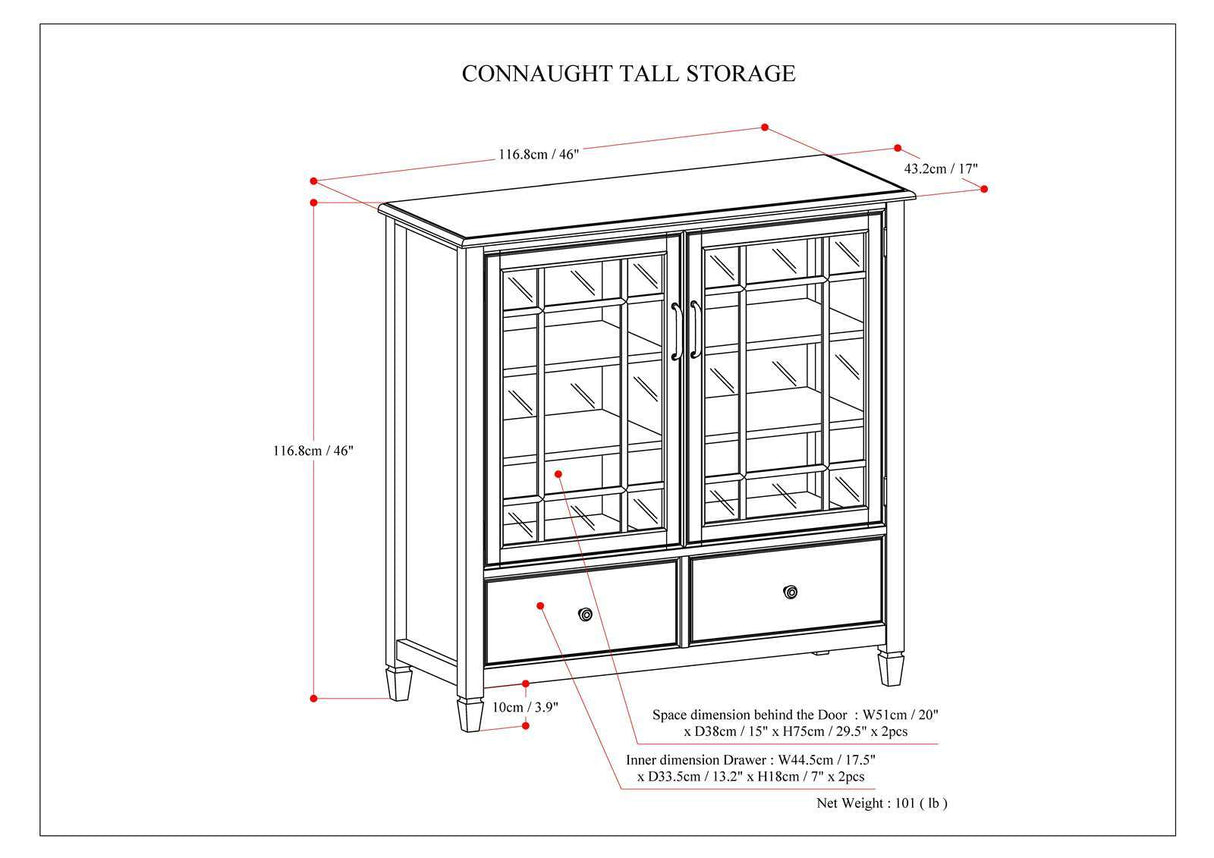 CONNAUGHT TALL STORAGE

116.8cm / 46"

43.2cm / 17"

116.8cm / 46"

10cm / 3.9"

Space dimension behind the Door : W51cm / 20" x D38cm / 15" x H75cm / 29.5" x 2pcs

Inner dimension Drawer : W44.5cm / 17.5" x D33.5cm / 13.2" x H18cm / 7" x 2pcs

Net Weight : 101 ( lb )