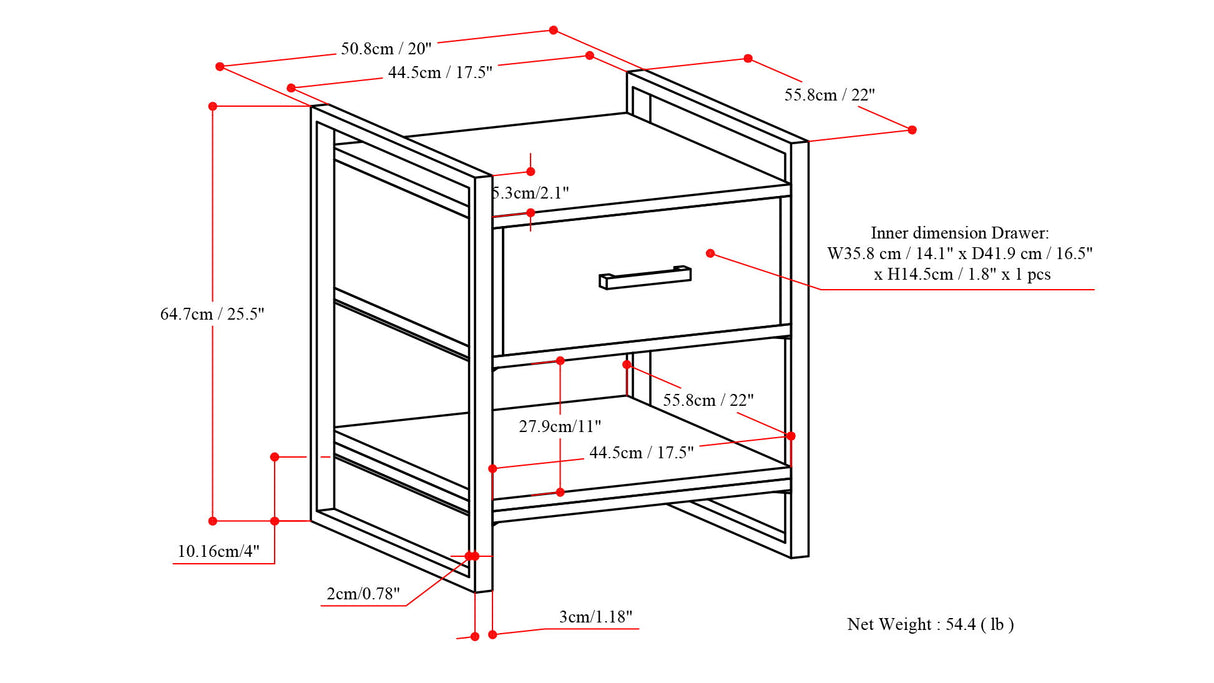 50.8cm / 20"
44.5cm / 17.5"
55.8cm / 22"
5.3cm/2.1"
Inner dimension Drawer:
W35.8 cm / 14.1" x D41.9 cm / 16.5"
x H14.5cm / 1.8" x 1 pcs
64.7cm / 25.5"
55.8cm / 22"
27.9cm/11"
44.5cm / 17.5"
10.16cm/4"
2cm/0.78"
3cm/1.18"
Net Weight : 54.4 ( lb )