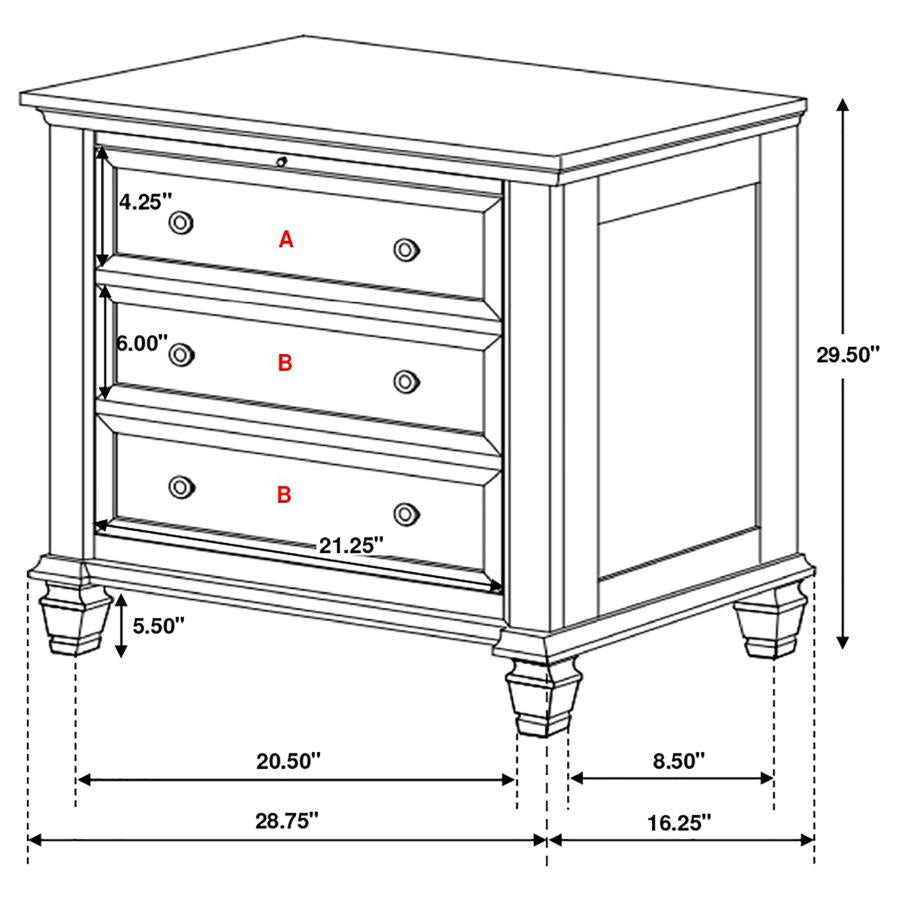 4.25"
A
6.00"
B
B
21.25"
29.50"
5.50"
20.50"
8.50"
28.75"
16.25"