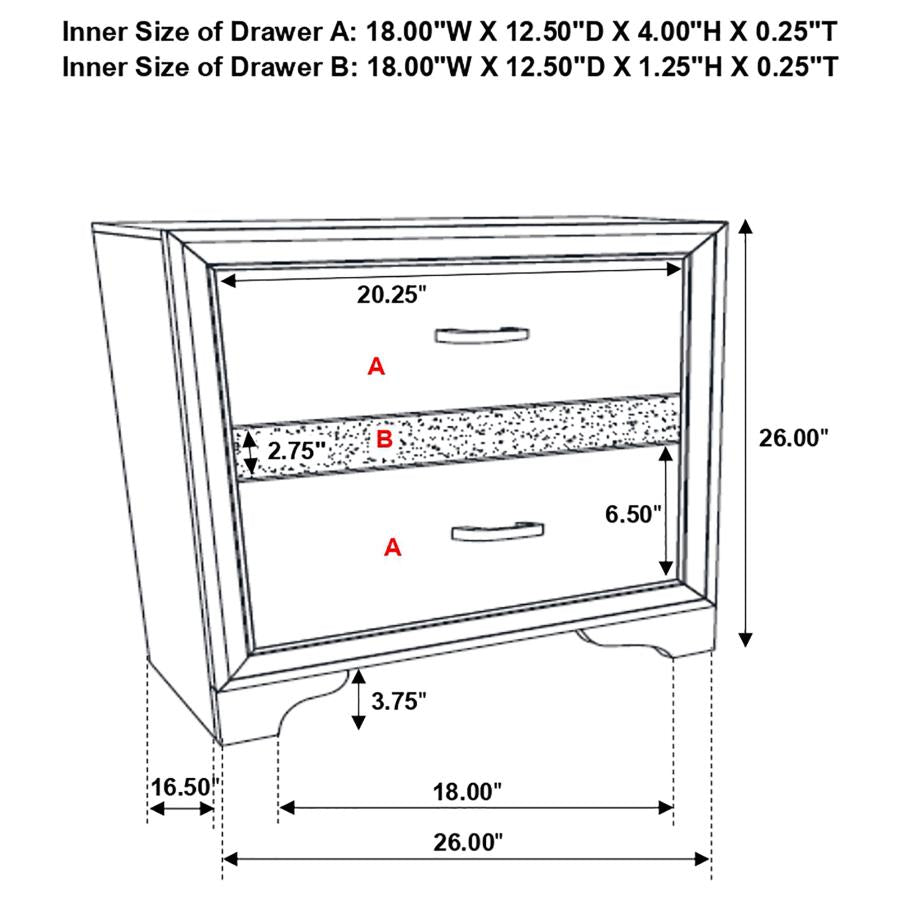 Inner Size of Drawer A: 18.00"W X 12.50"D X 4.00"H X 0.25"T
Inner Size of Drawer B: 18.00"W X 12.50"D X 1.25"H X 0.25"T

20.25"

A

2.75"

B

26.00"

6.50"

A

3.75"

16.50"

18.00"

26.00"