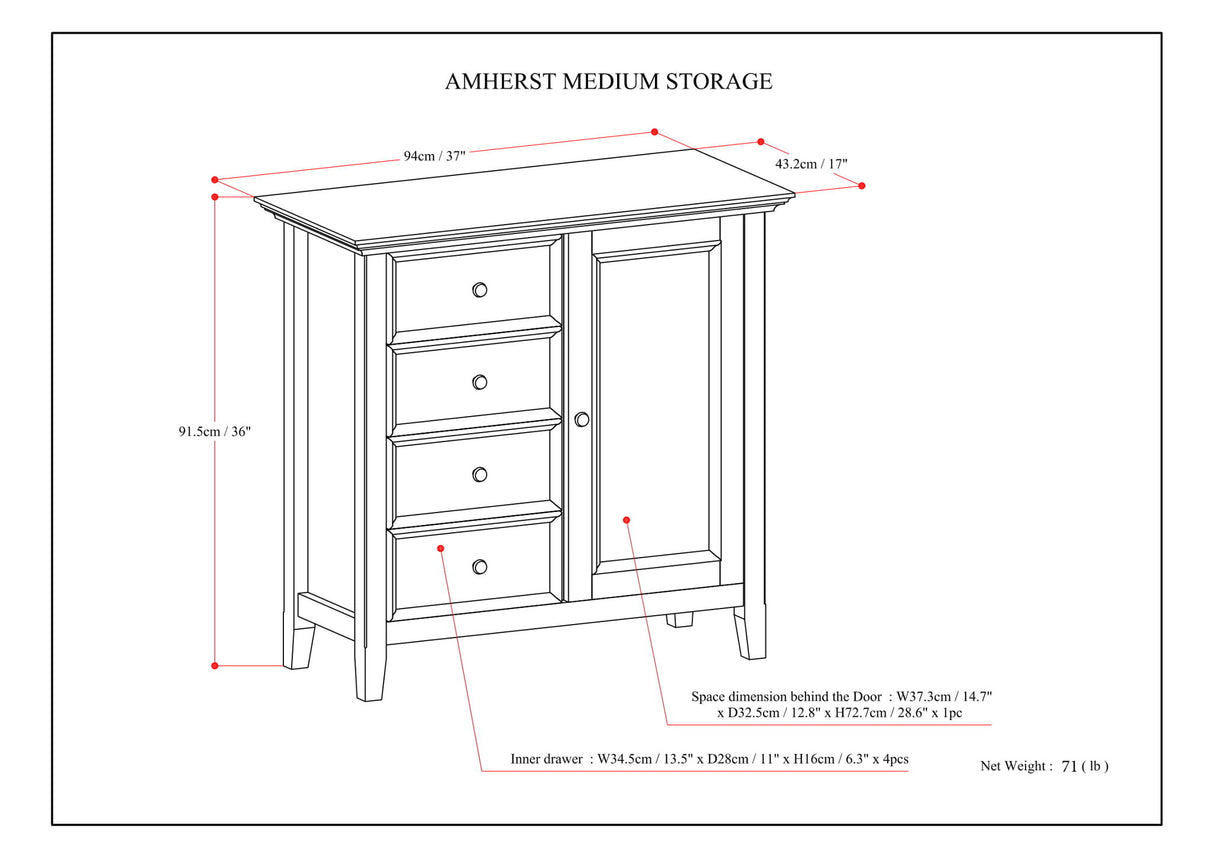 AMHERST MEDIUM STORAGE

94cm / 37"

43.2cm / 17"

91.5cm / 36"

Space dimension behind the Door : W37.3cm / 14.7" x D32.5cm / 12.8" x H72.7cm / 28.6" x 1pc

Inner drawer : W34.5cm / 13.5" x D28cm / 11" x H16cm / 6.3" x 4pcs

Net Weight : 71 ( lb )