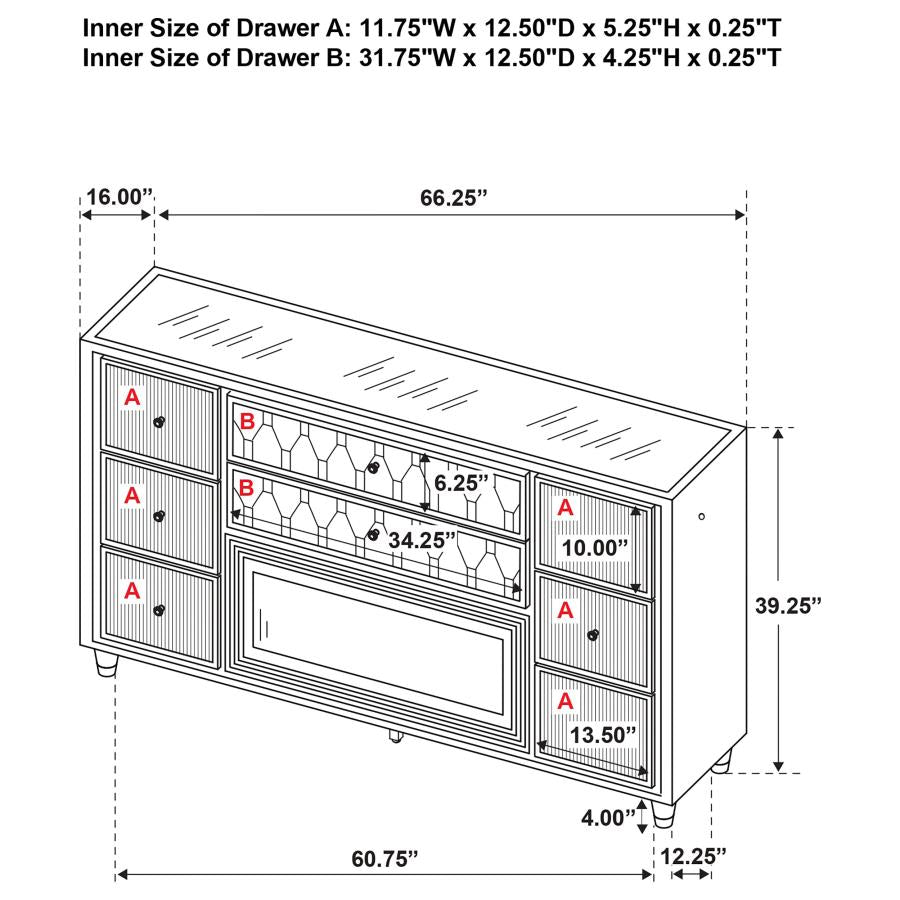 Inner Size of Drawer A: 11.75"W x 12.50"D x 5.25"H x 0.25"T
Inner Size of Drawer B: 31.75"W x 12.50"D x 4.25"H x 0.25"T

16.00”
66.25”

A
A
A
B
B
6.25”
34.25”
A
10.00”
A
A
13.50”
39.25”
4.00”
60.75”
12.25”