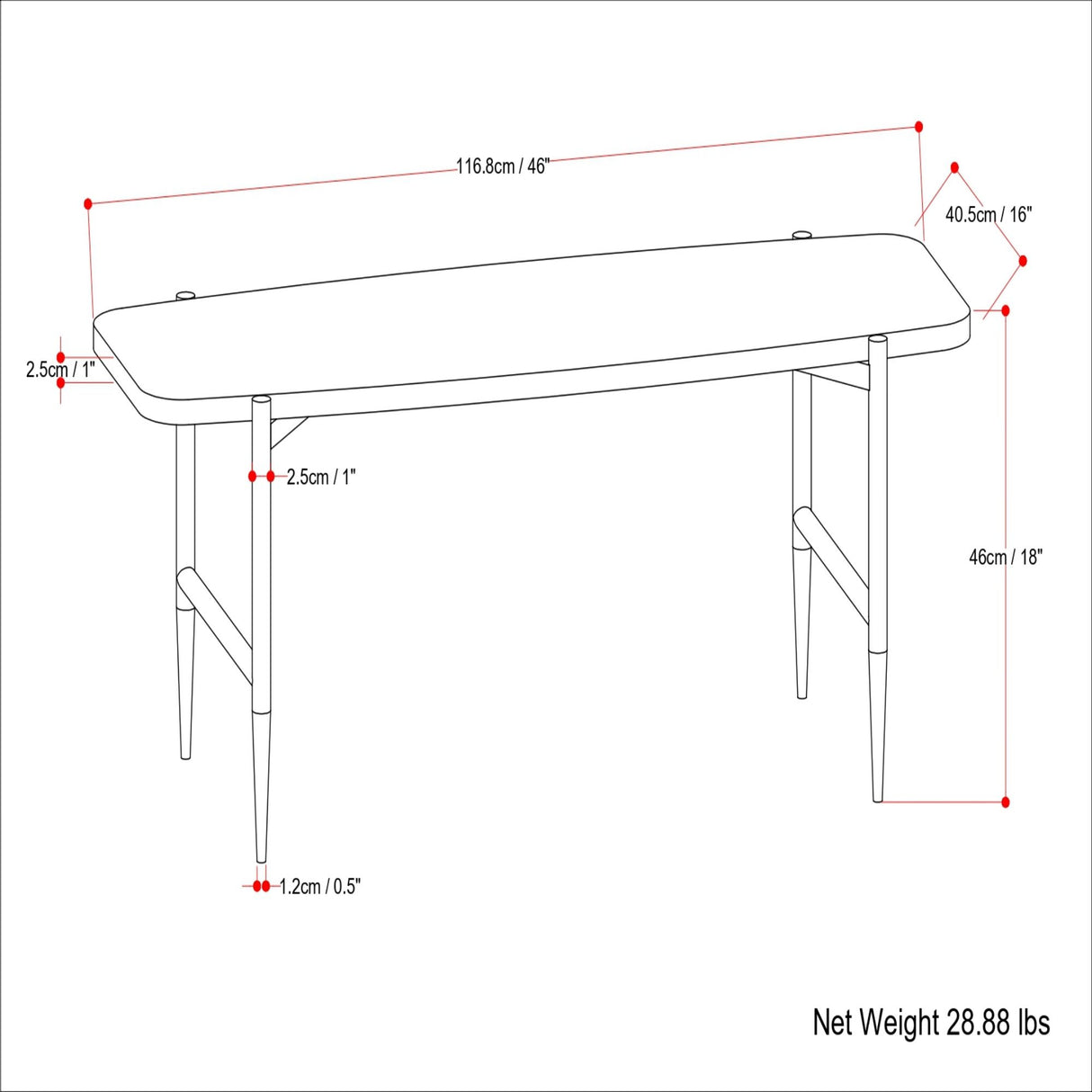 116.8cm / 46"

40.5cm / 16"

2.5cm / 1"

2.5cm / 1"

46cm / 18"

1.2cm / 0.5"

Net Weight 28.88 lbs