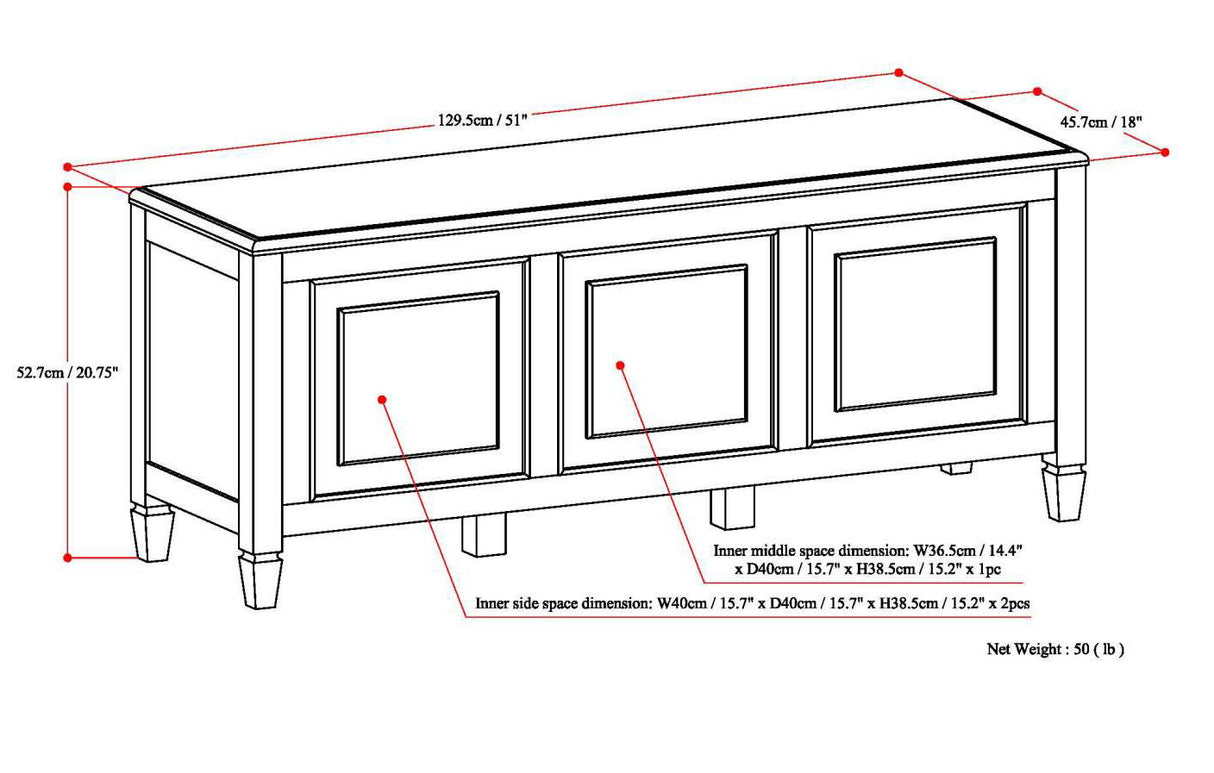 129.5cm / 51"

45.7cm / 18"

52.7cm / 20.75"

Inner middle space dimension: W36.5cm / 14.4" x D40cm / 15.7" x H38.5cm / 15.2" x 1pc

Inner side space dimension: W40cm / 15.7" x D40cm / 15.7" x H38.5cm / 15.2" x 2pcs

Net Weight : 50 ( lb )