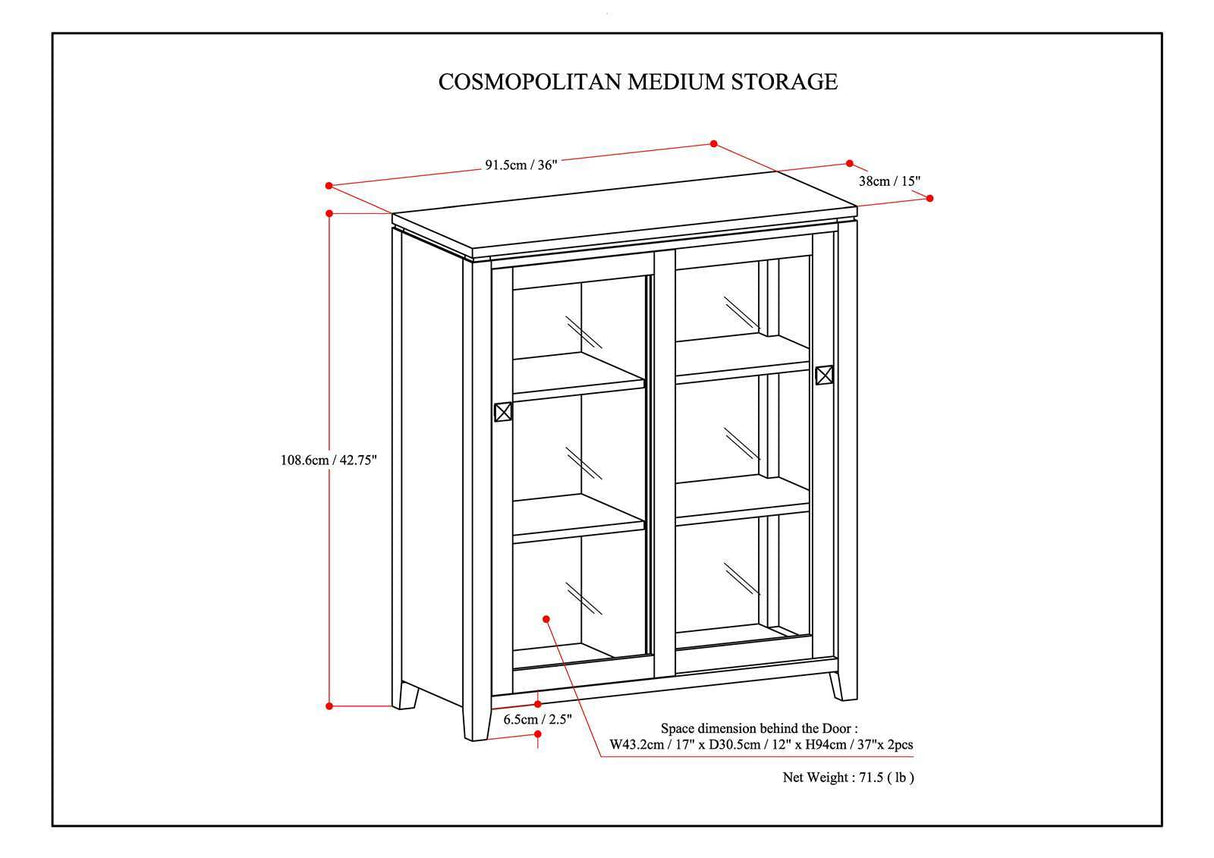 COSMOPOLITAN MEDIUM STORAGE

91.5cm / 36"

38cm / 15"

108.6cm / 42.75"

6.5cm / 2.5"

Space dimension behind the Door :
W43.2cm / 17" x D30.5cm / 12" x H94cm / 37"x 2pcs

Net Weight : 71.5 ( lb )