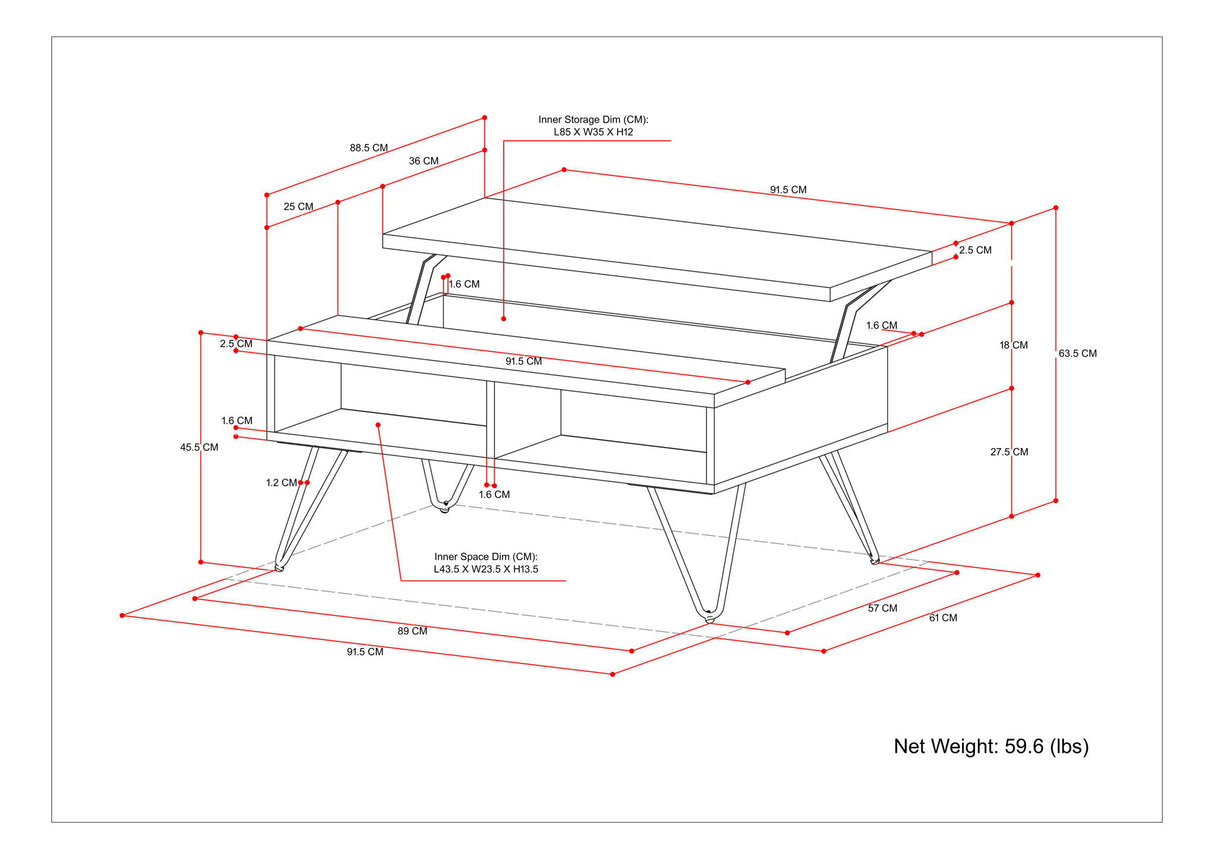 Inner Storage Dim (CM):
L85 X W35 X H12

88.5 CM

36 CM

25 CM

91.5 CM

2.5 CM

1.6 CM

1.6 CM

18 CM

63.5 CM

2.5 CM

91.5 CM

1.6 CM

45.5 CM

27.5 CM

1.2 CM

1.6 CM

Inner Space Dim (CM):
L43.5 X W23.5 X H13.5

57 CM

61 CM

89 CM

91.5 CM

Net Weight: 59.6 (lbs)