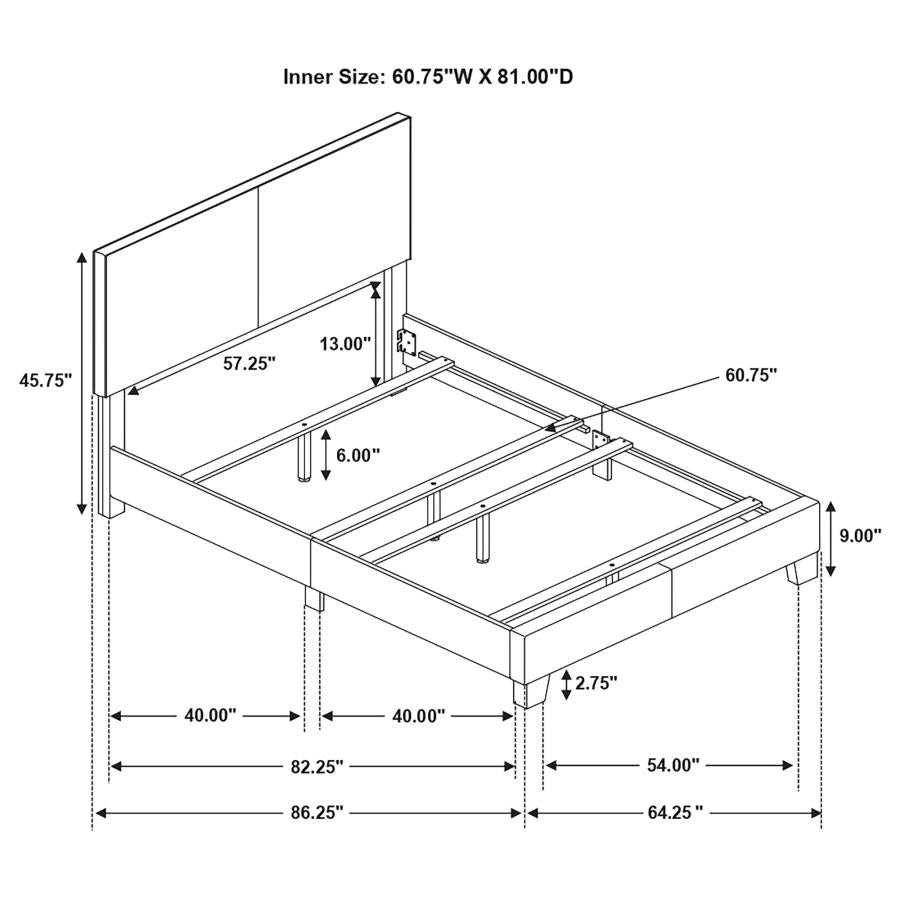 Inner Size: 60.75"W X 81.00"D

45.75"

57.25"

13.00"

60.75"

6.00"

9.00"

2.75"

40.00"

40.00"

82.25"

54.00"

86.25"

64.25 "