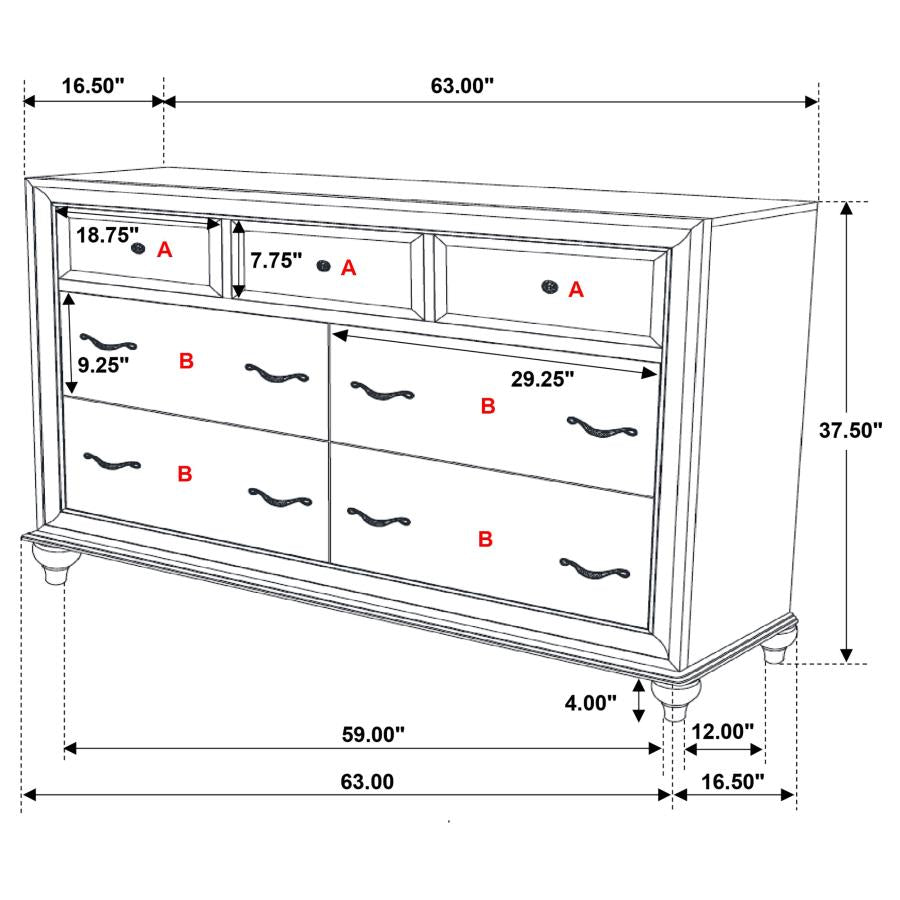 16.50"
63.00"
18.75"
A
7.75"
A
A
9.25"
B
29.25"
B
37.50"
B
B
4.00"
59.00"
12.00"
63.00
16.50"