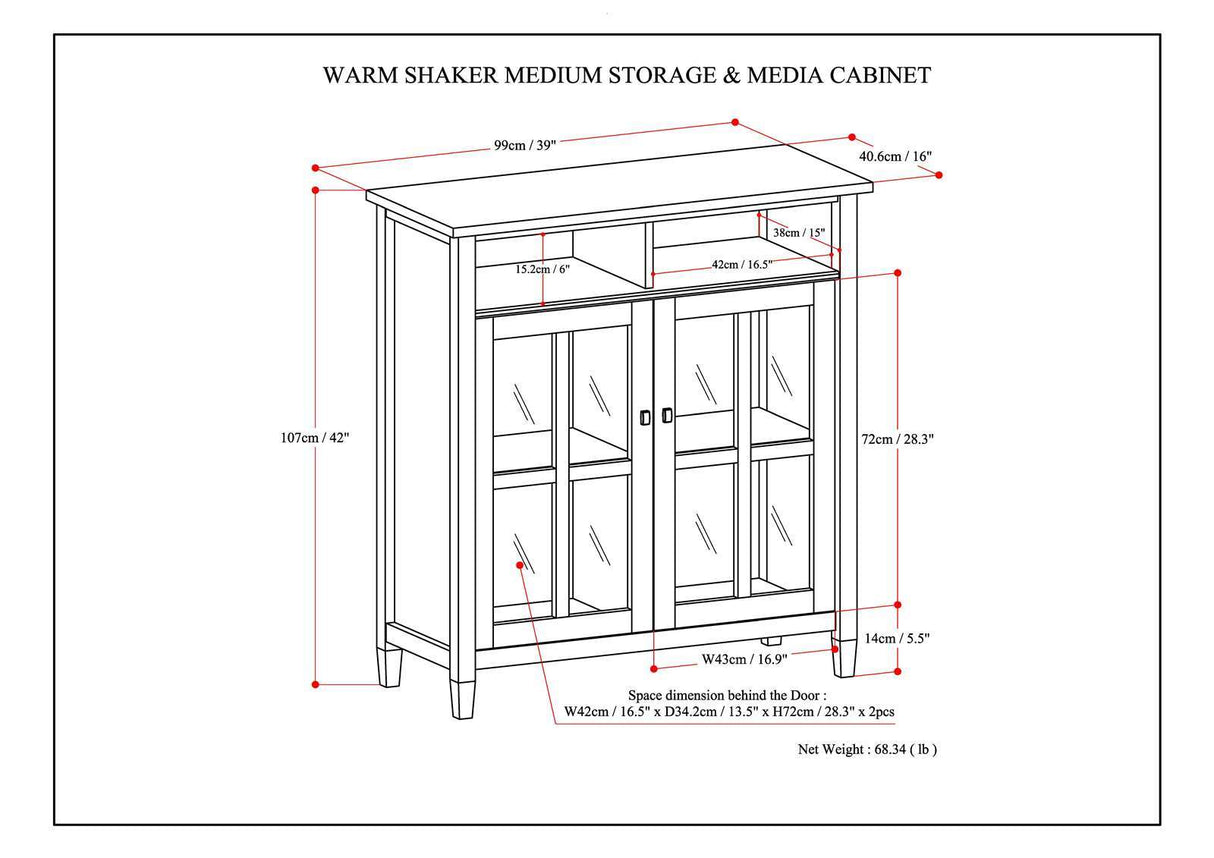 WARM SHAKER MEDIUM STORAGE & MEDIA CABINET

99cm / 39"

40.6cm / 16"

38cm / 15"

15.2cm / 6"

42cm / 16.5"

107cm / 42"

72cm / 28.3"

14cm / 5.5"

W43cm / 16.9"

Space dimension behind the Door :
W42cm / 16.5" x D34.2cm / 13.5" x H72cm / 28.3" x 2pcs

Net Weight : 68.34 ( lb )