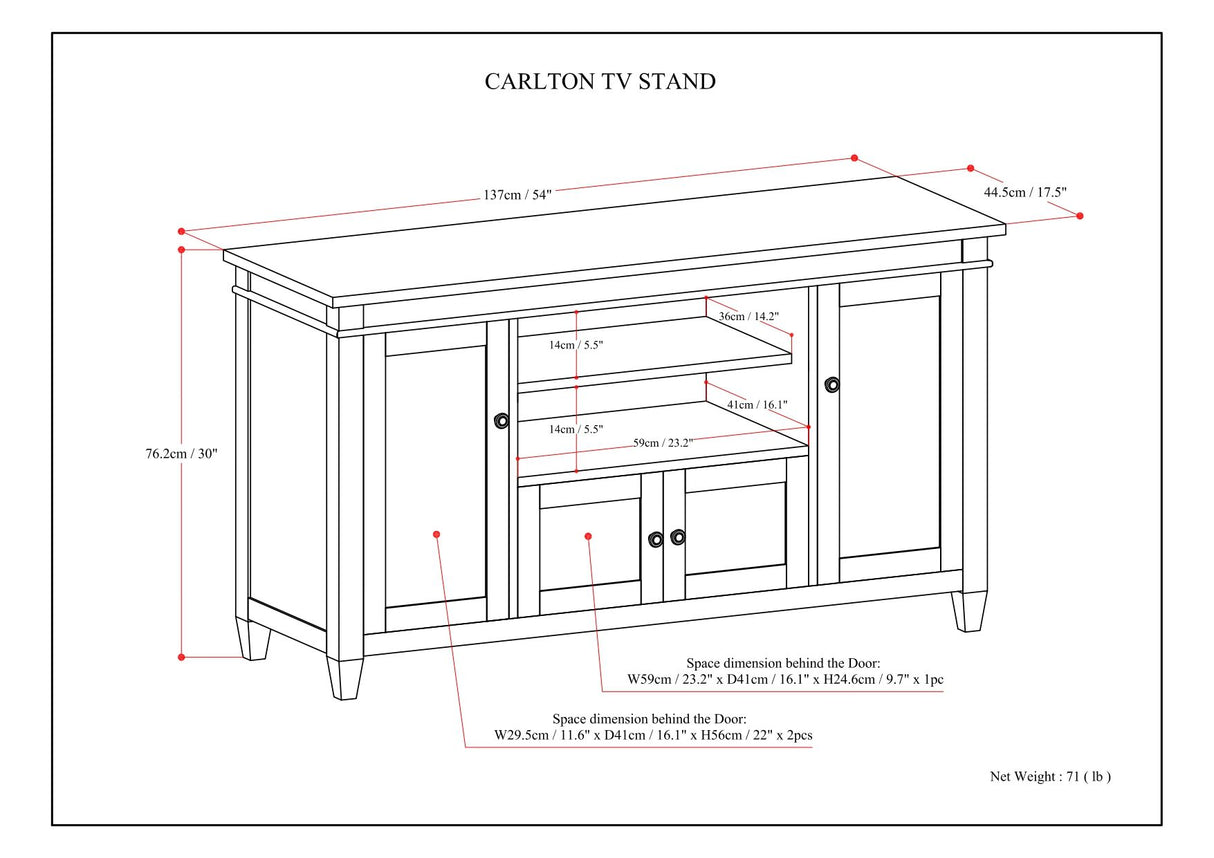 CARLTON TV STAND

137cm / 54"

44.5cm / 17.5"

36cm / 14.2"

14cm / 5.5"

41cm / 16.1"

14cm / 5.5"

59cm / 23.2"

76.2cm / 30"

Space dimension behind the Door:
W59cm / 23.2" x D41cm / 16.1" x H24.6cm / 9.7" x 1pc

Space dimension behind the Door:
W29.5cm / 11.6" x D41cm / 16.1" x H56cm / 22" x 2pcs

Net Weight : 71 ( lb )