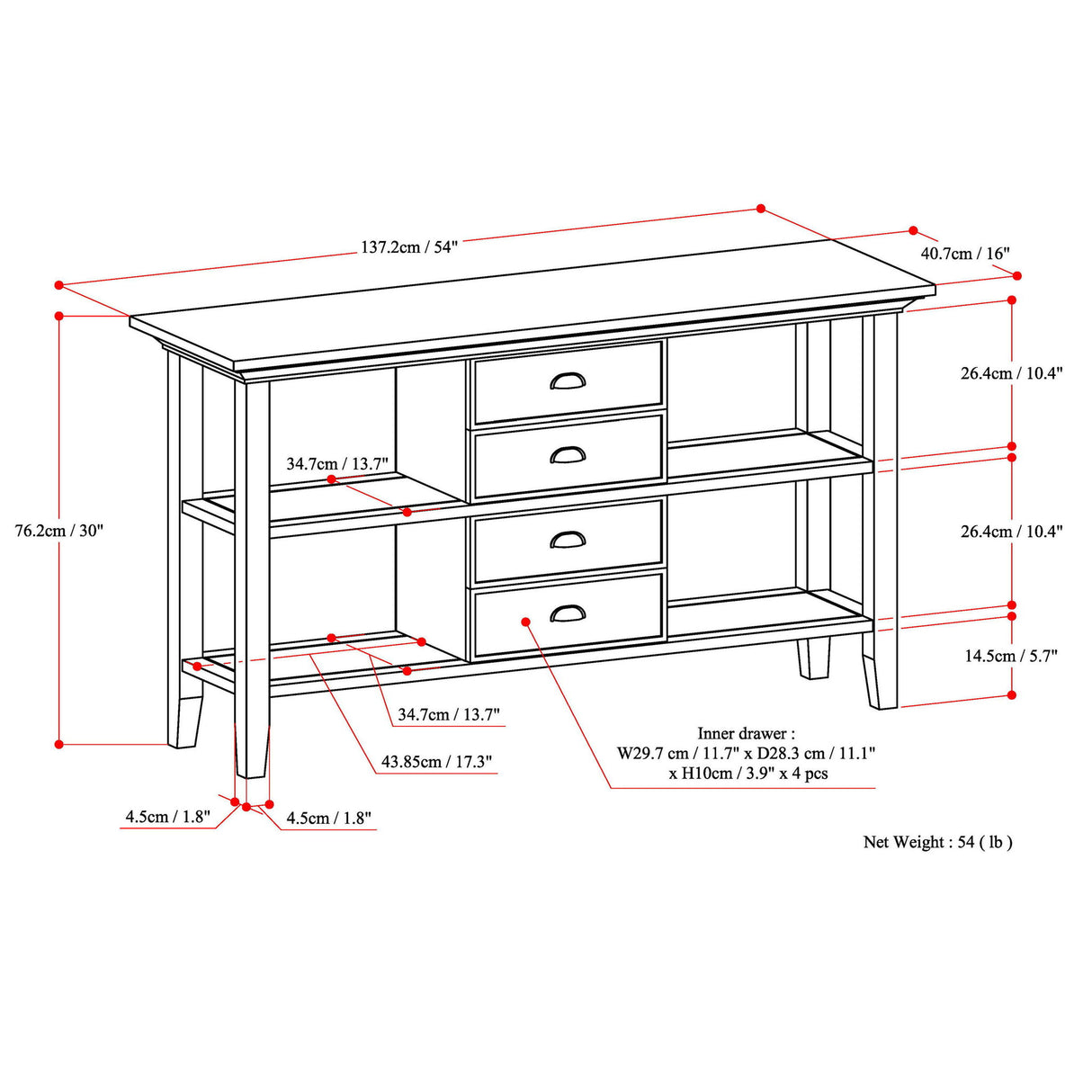 137.2cm / 54"

40.7cm / 16"

26.4cm / 10.4"

34.7cm / 13.7"

76.2cm / 30"

26.4cm / 10.4"

14.5cm / 5.7"

34.7cm / 13.7"

43.85cm / 17.3"

Inner drawer :
W29.7 cm / 11.7" x D28.3 cm / 11.1"
x H10cm / 3.9" x 4 pcs

4.5cm / 1.8"

4.5cm / 1.8"

Net Weight : 54 ( lb )