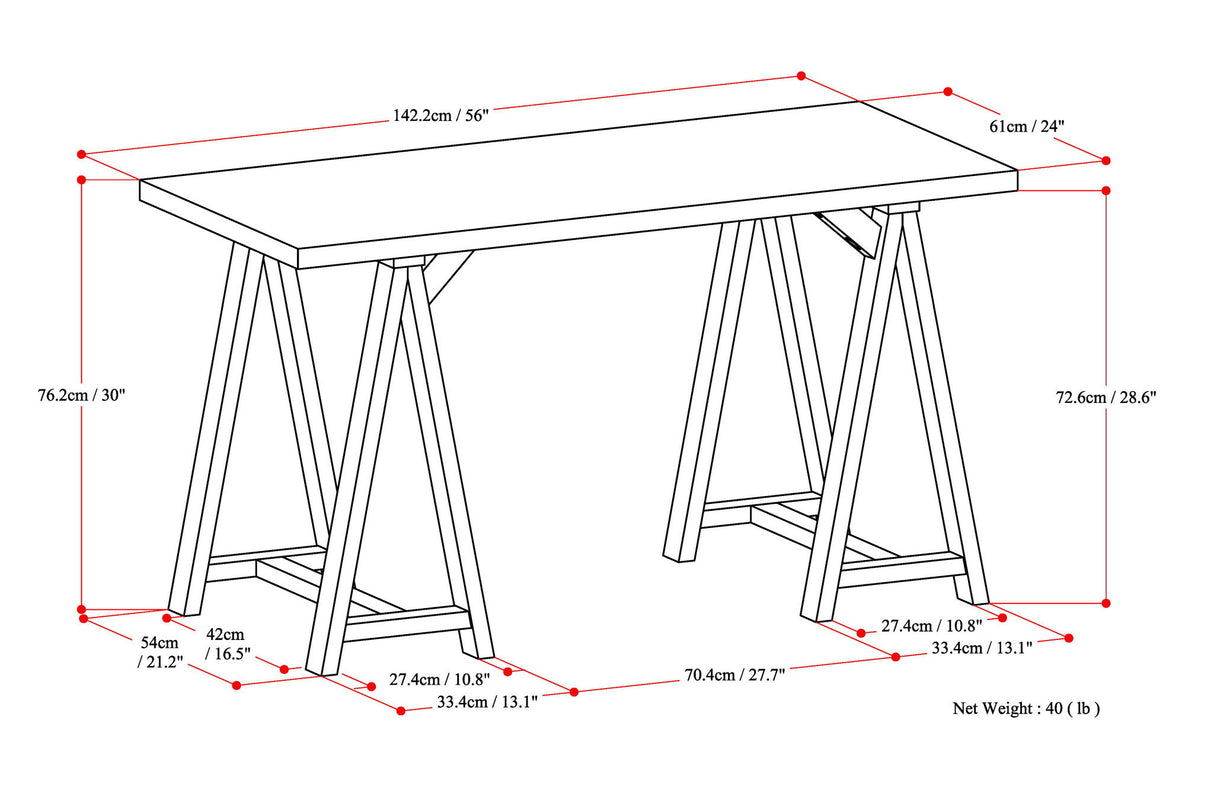 142.2cm / 56"

61cm / 24"

76.2cm / 30"

72.6cm / 28.6"

54cm / 21.2"

42cm / 16.5"

27.4cm / 10.8"

33.4cm / 13.1"

70.4cm / 27.7"

27.4cm / 10.8"

33.4cm / 13.1"

Net Weight : 40 ( lb )