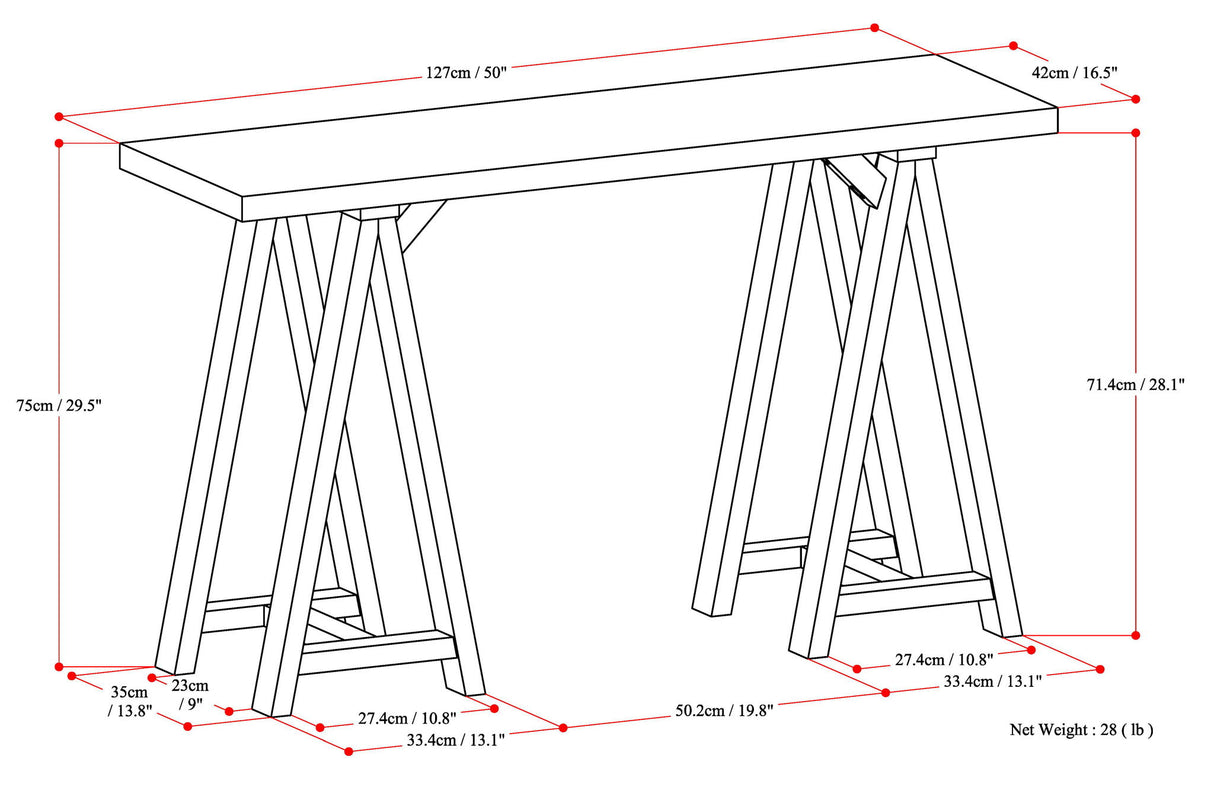 127cm / 50"

42cm / 16.5"

75cm / 29.5"

71.4cm / 28.1"

35cm / 13.8"

23cm / 9"

27.4cm / 10.8"

33.4cm / 13.1"

50.2cm / 19.8"

27.4cm / 10.8"

33.4cm / 13.1"

Net Weight : 28 ( lb )