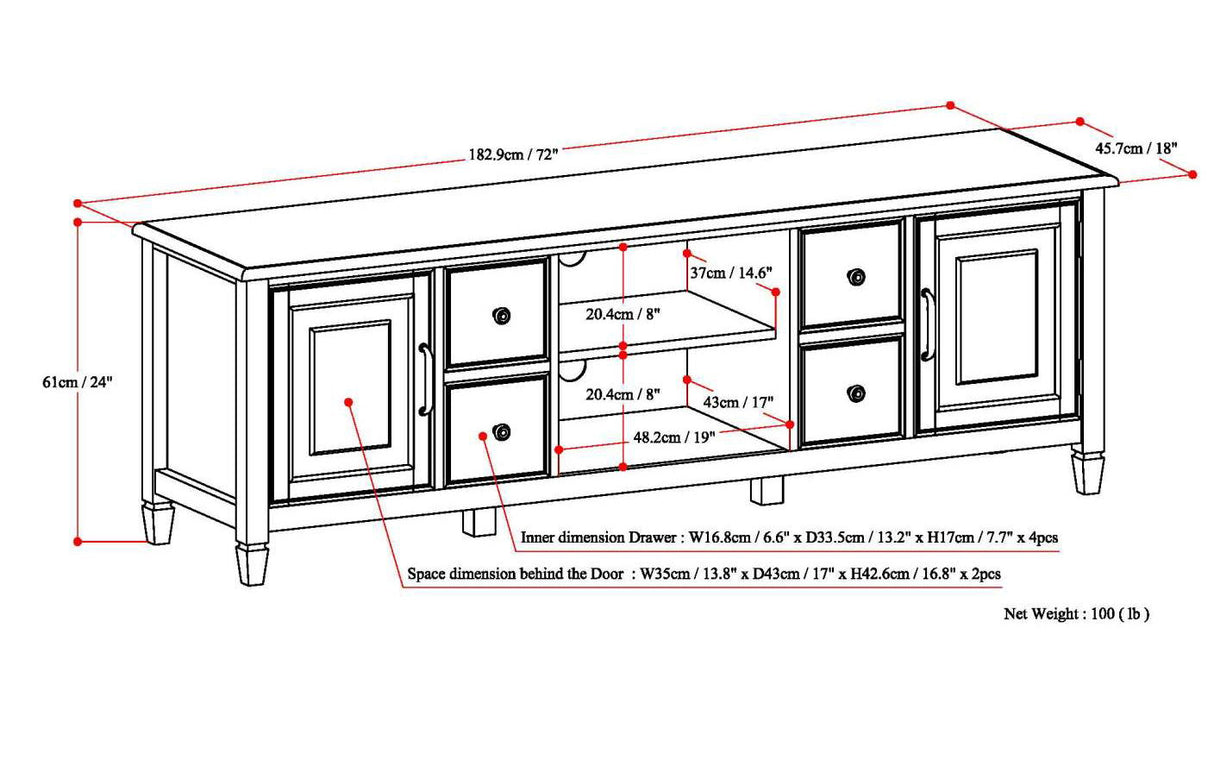 182.9cm / 72"

45.7cm / 18"

61cm / 24"

37cm / 14.6"

20.4cm / 8"

20.4cm / 8"

43cm / 17"

48.2cm / 19"

Inner dimension Drawer : W16.8cm / 6.6" x D33.5cm / 13.2" x H17cm / 7.7" x 4pcs

Space dimension behind the Door : W35cm / 13.8" x D43cm / 17" x H42.6cm / 16.8" x 2pcs

Net Weight : 100 ( lb )