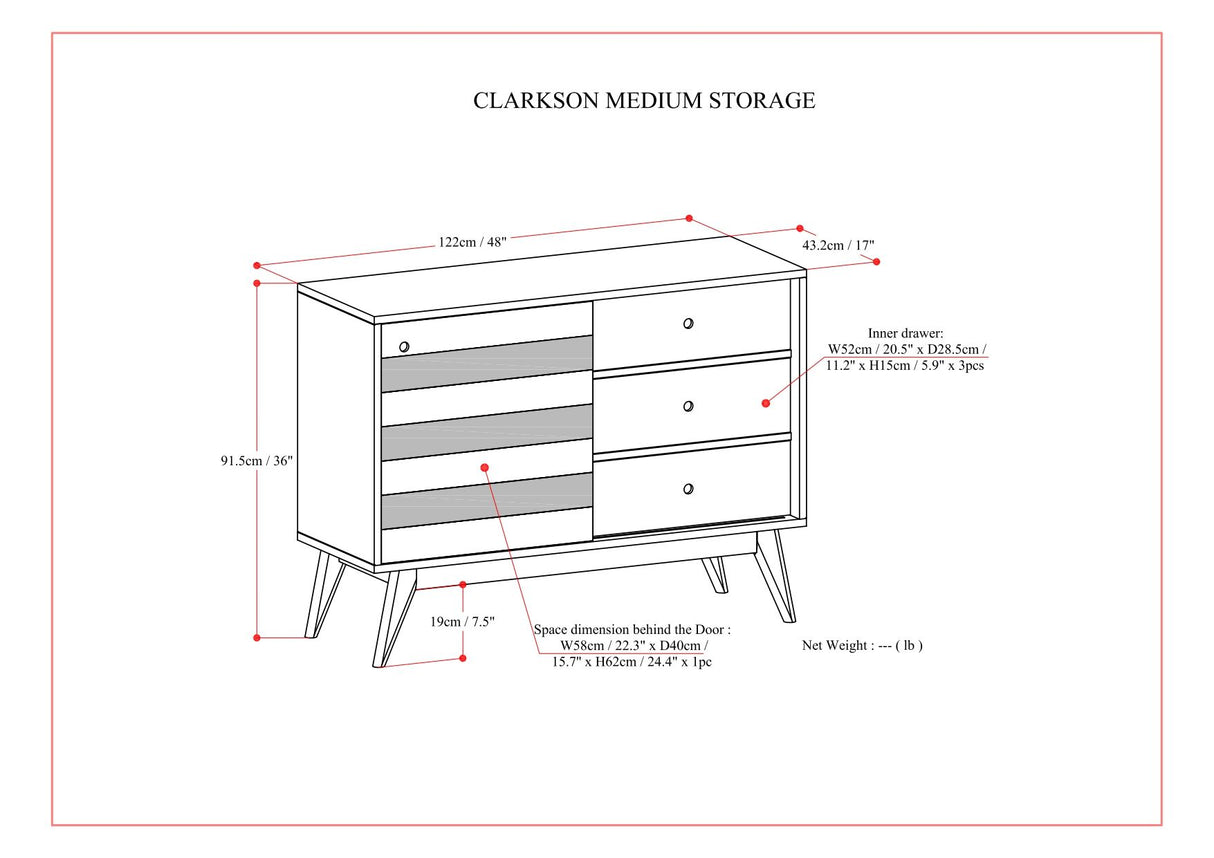 CLARKSON MEDIUM STORAGE

122cm / 48"

43.2cm / 17"

Inner drawer:
W52cm / 20.5" x D28.5cm / 11.2" x H15cm / 5.9" x 3pcs

91.5cm / 36"

19cm / 7.5"

Space dimension behind the Door :
W58cm / 22.3" x D40cm / 15.7" x H62cm / 24.4" x 1pc

Net Weight : --- ( lb )