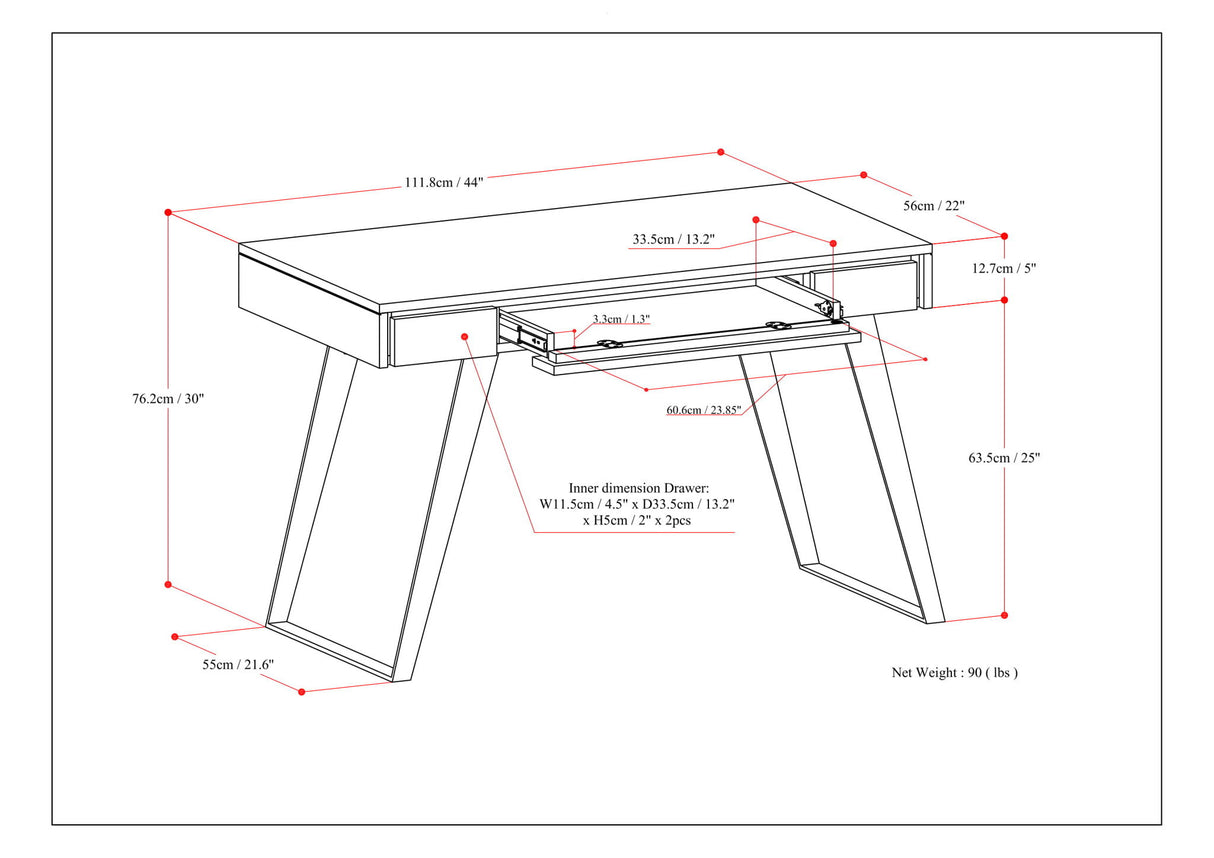 111.8cm / 44"

56cm / 22"

33.5cm / 13.2"

12.7cm / 5"

3.3cm / 1.3"

76.2cm / 30"

60.6cm / 23.85"

63.5cm / 25"

Inner dimension Drawer:
W11.5cm / 4.5" x D33.5cm / 13.2"
x H5cm / 2" x 2pcs

55cm / 21.6"

Net Weight : 90 ( lbs )