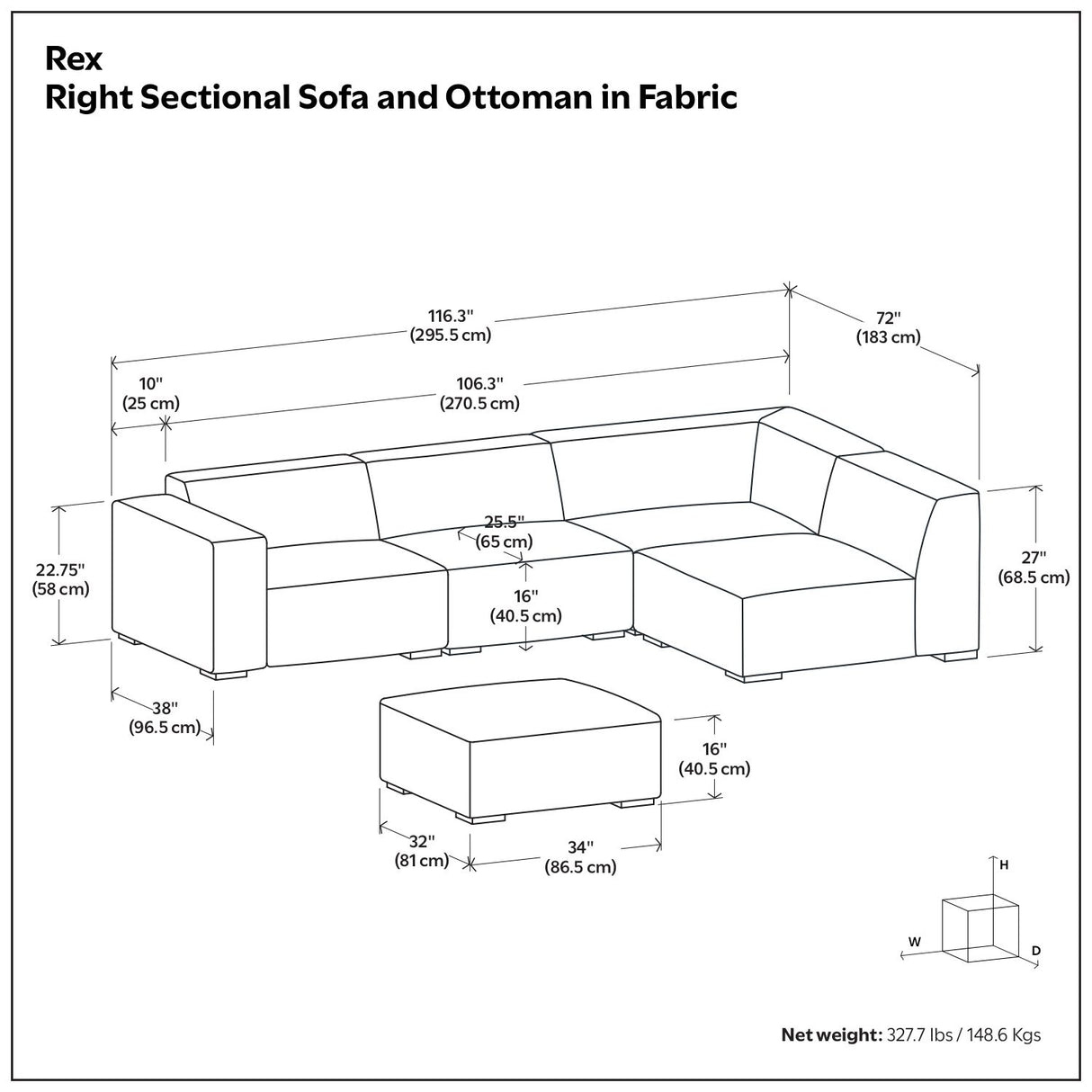 Rex
Right Sectional Sofa and Ottoman in Fabric

116.3"
(295.5 cm)

72"
(183 cm)

10"
(25 cm)

106.3"
(270.5 cm)

25.5"
(65 cm)

22.75"
(58 cm)

16"
(40.5 cm)

27"
(68.5 cm)

38"
(96.5 cm)

16"
(40.5 cm)

32"
(81 cm)

34"
(86.5 cm)

H
W
D

Net weight: 327.7 lbs / 148.6 Kgs