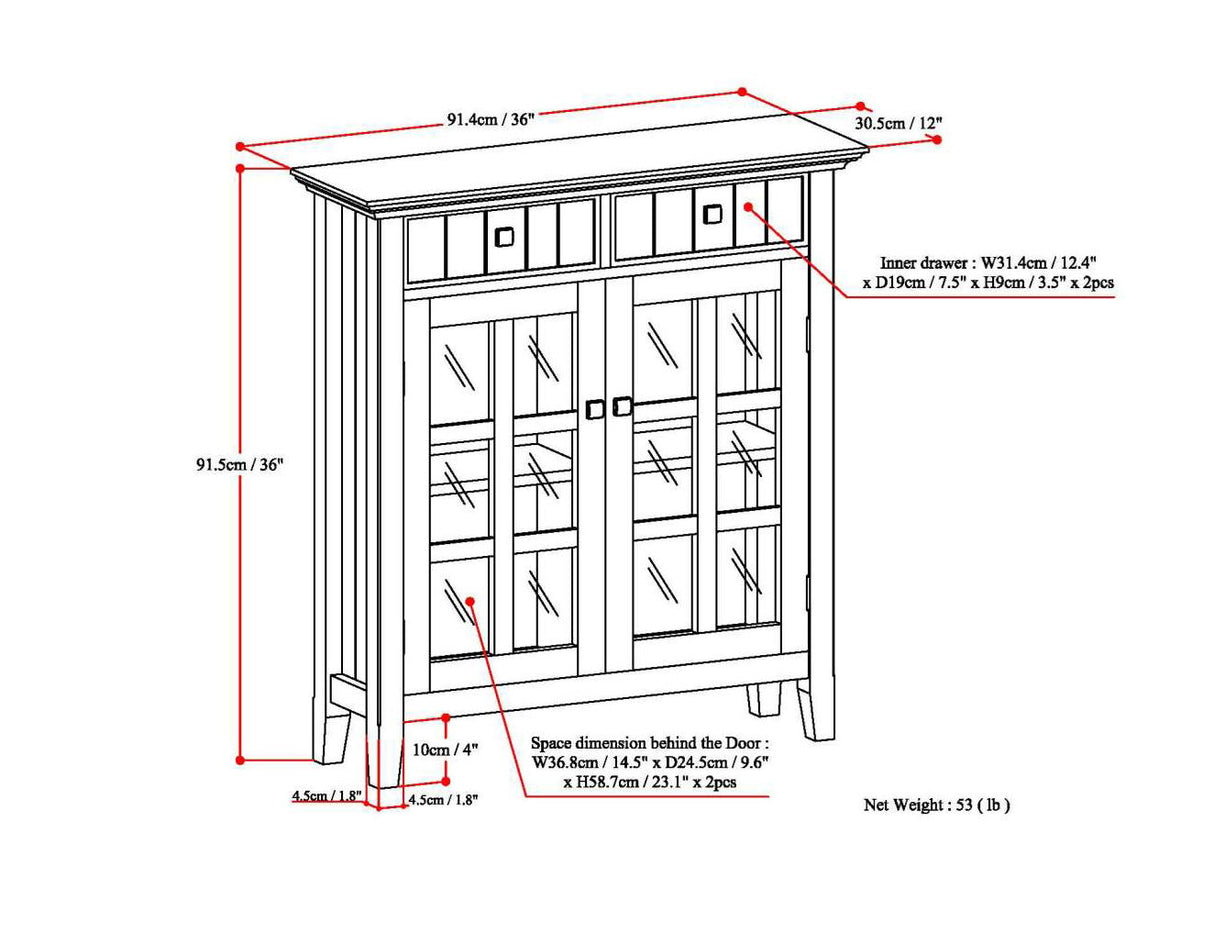 91.4cm / 36"

30.5cm / 12"

Inner drawer : W31.4cm / 12.4" x D19cm / 7.5" x H9cm / 3.5" x 2pcs

91.5cm / 36"

10cm / 4"

Space dimension behind the Door : W36.8cm / 14.5" x D24.5cm / 9.6" x H58.7cm / 23.1" x 2pcs

4.5cm / 1.8"

4.5cm / 1.8"

Net Weight : 53 ( lb )