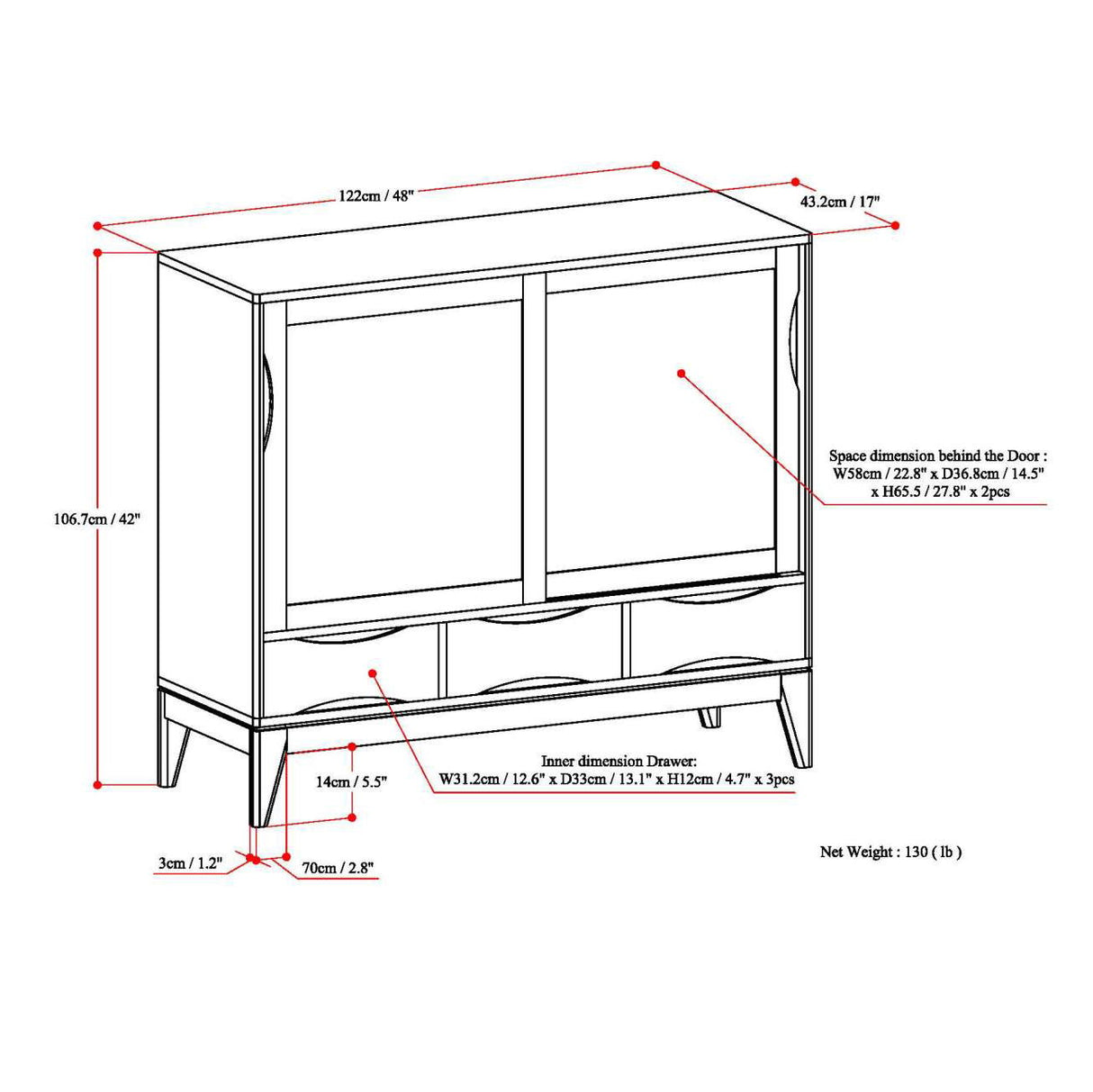 122cm / 48"

43.2cm / 17"

106.7cm / 42"

Space dimension behind the Door : W58cm / 22.8" x D36.8cm / 14.5" x H65.5 / 27.8" x 2pcs

Inner dimension Drawer: W31.2cm / 12.6" x D33cm / 13.1" x H12cm / 4.7" x 3pcs

14cm / 5.5"

3cm / 1.2"

70cm / 2.8"

Net Weight : 130 ( lb )