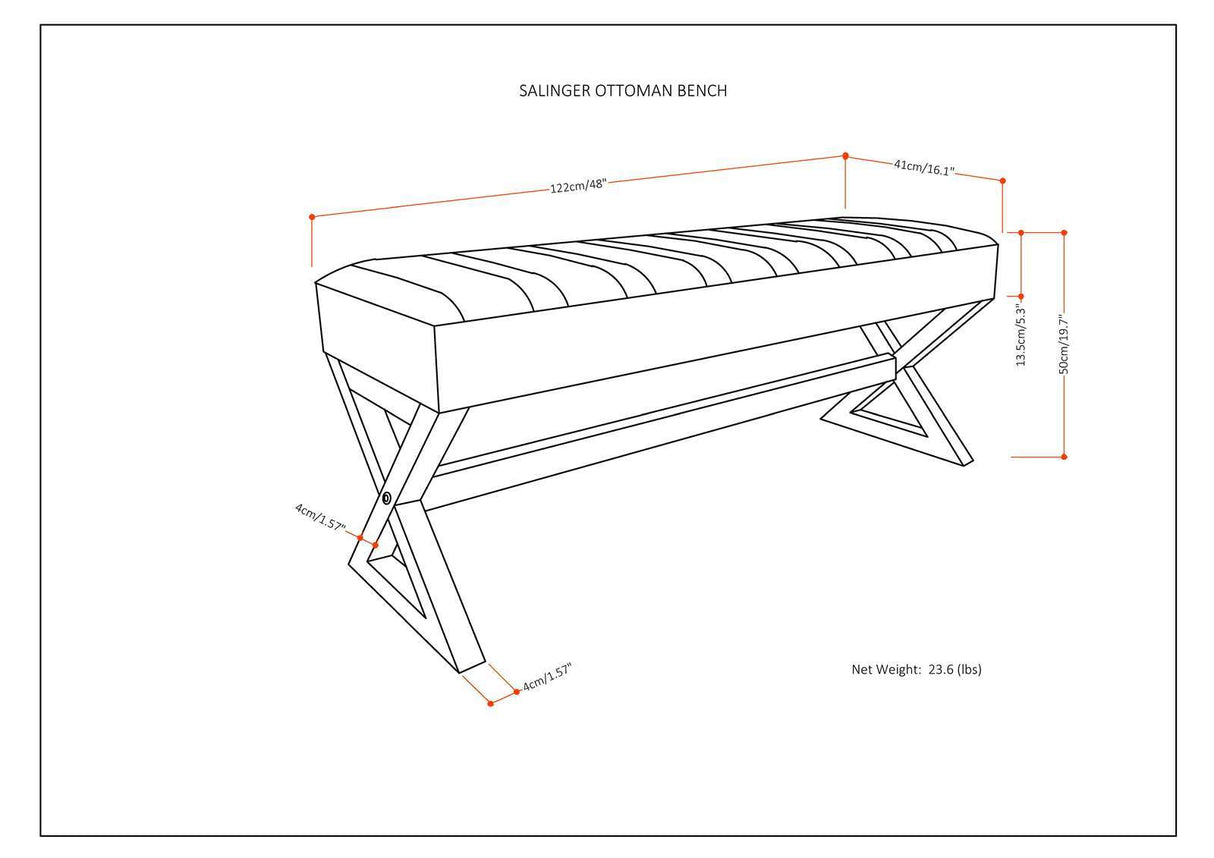 SALINGER OTTOMAN BENCH

122cm/48"

41cm/16.1"

13.5cm/5.3"

50cm/19.7"

4cm/1.57"

4cm/1.57"

Net Weight: 23.6 (lbs)