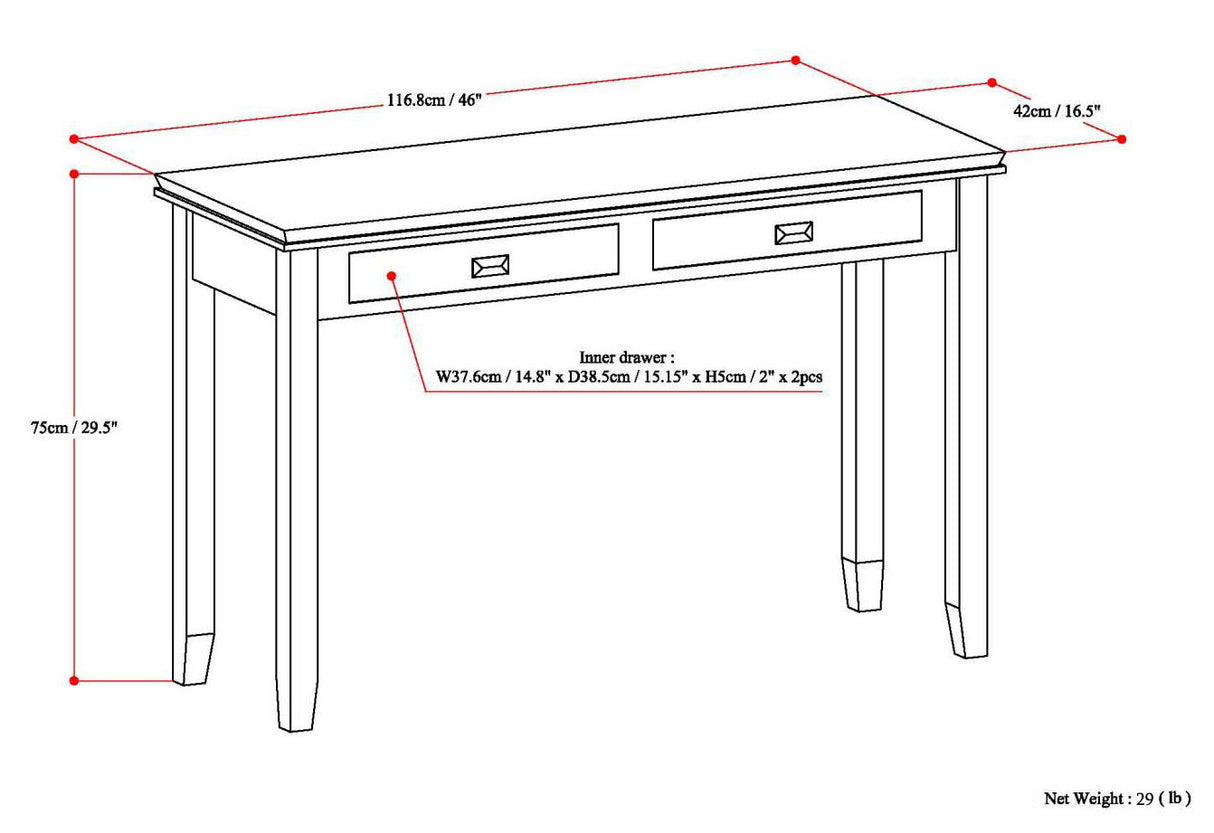 116.8cm / 46"

42cm / 16.5"

75cm / 29.5"

Inner drawer :
W37.6cm / 14.8" x D38.5cm / 15.15" x H5cm / 2" x 2pcs

Net Weight : 29 ( lb )