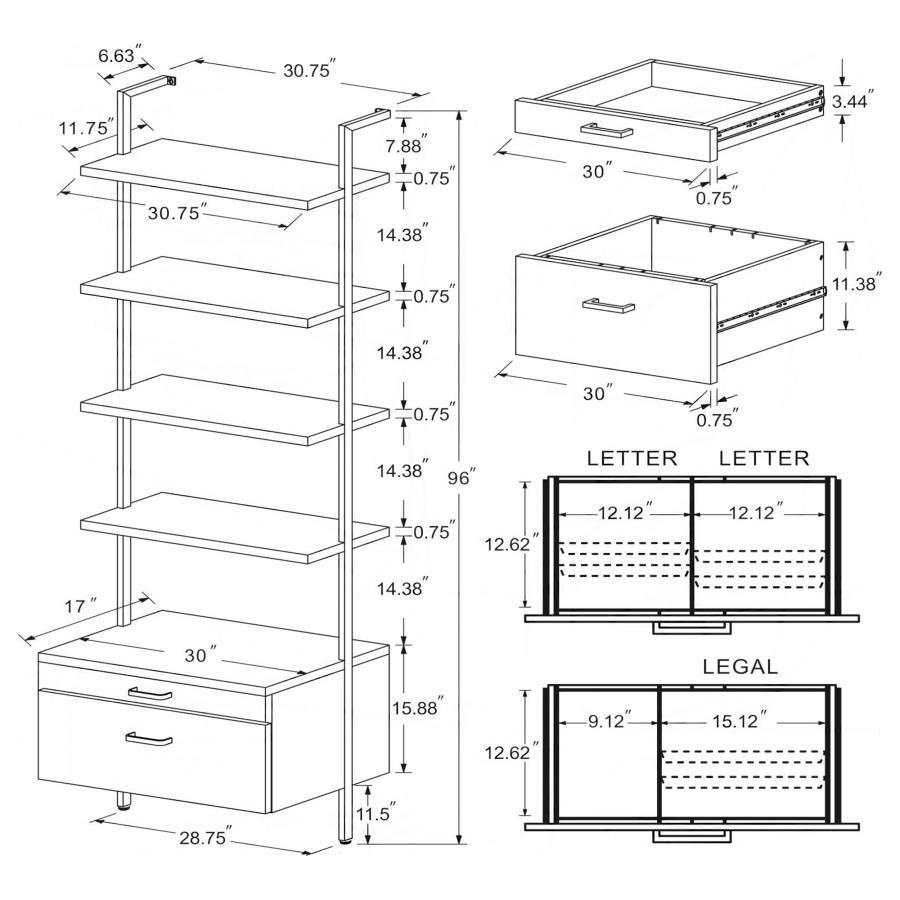 6.63″
30.75″
11.75″
7.88″
0.75″
30.75″
14.38″
0.75″
14.38″
0.75″
14.38″
96″
0.75″
14.38″
17″
30″
15.88″
11.5″
28.75″

3.44″
30″
0.75″
11.38″
30″
0.75″

LETTER LETTER
12.12″
12.12″
12.62″

LEGAL
9.12″
15.12″
12.62″