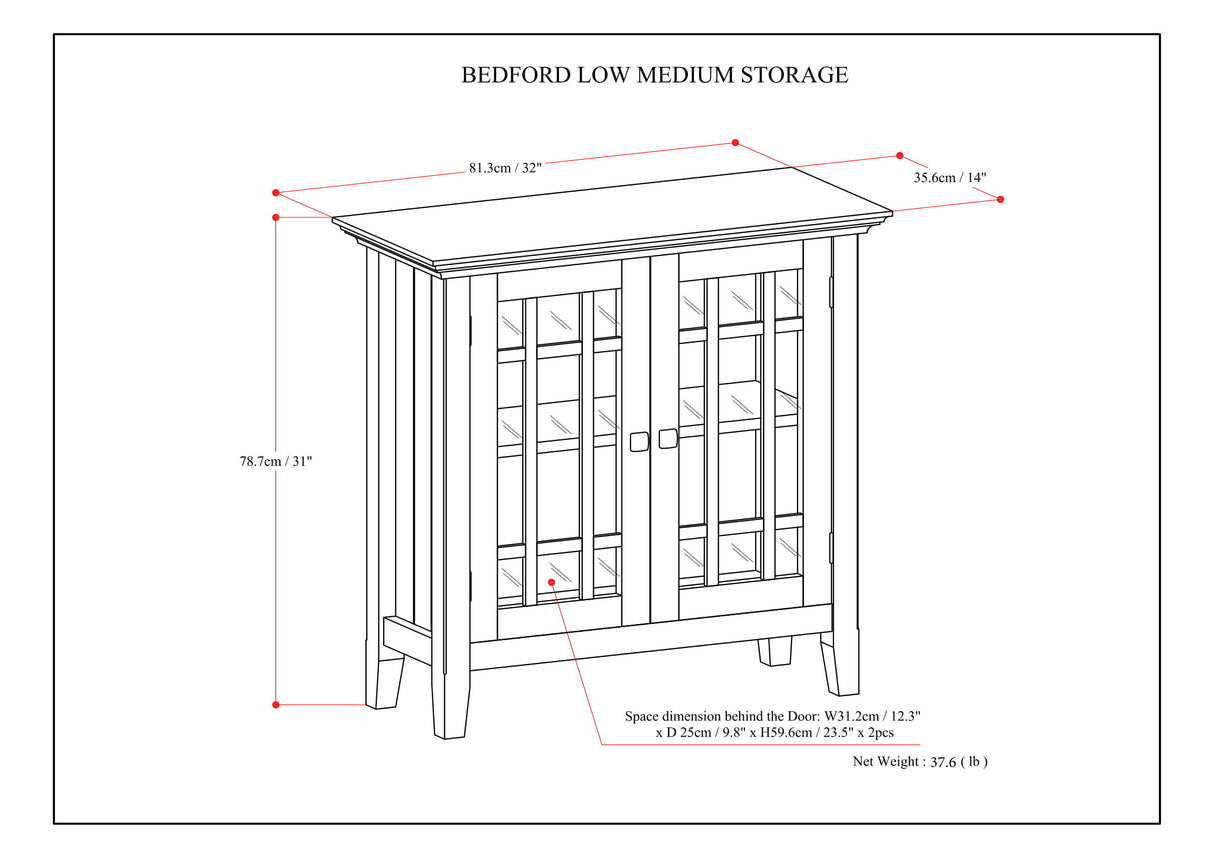 BEDFORD LOW MEDIUM STORAGE

81.3cm / 32"

35.6cm / 14"

78.7cm / 31"

Space dimension behind the Door: W31.2cm / 12.3" x D 25cm / 9.8" x H59.6cm / 23.5" x 2pcs

Net Weight : 37.6 ( lb )