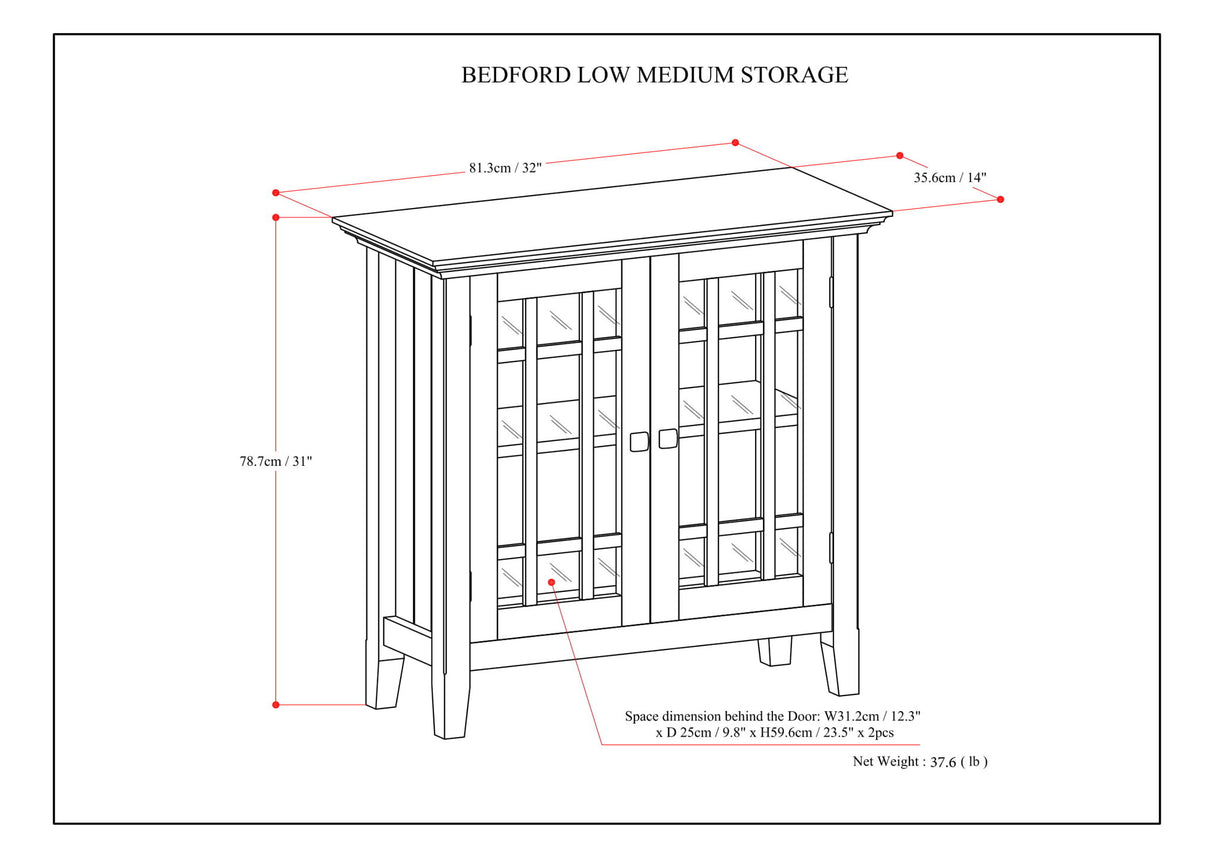 BEDFORD LOW MEDIUM STORAGE

81.3cm / 32"

35.6cm / 14"

78.7cm / 31"

Space dimension behind the Door: W31.2cm / 12.3" x D 25cm / 9.8" x H59.6cm / 23.5" x 2pcs

Net Weight : 37.6 ( lb )