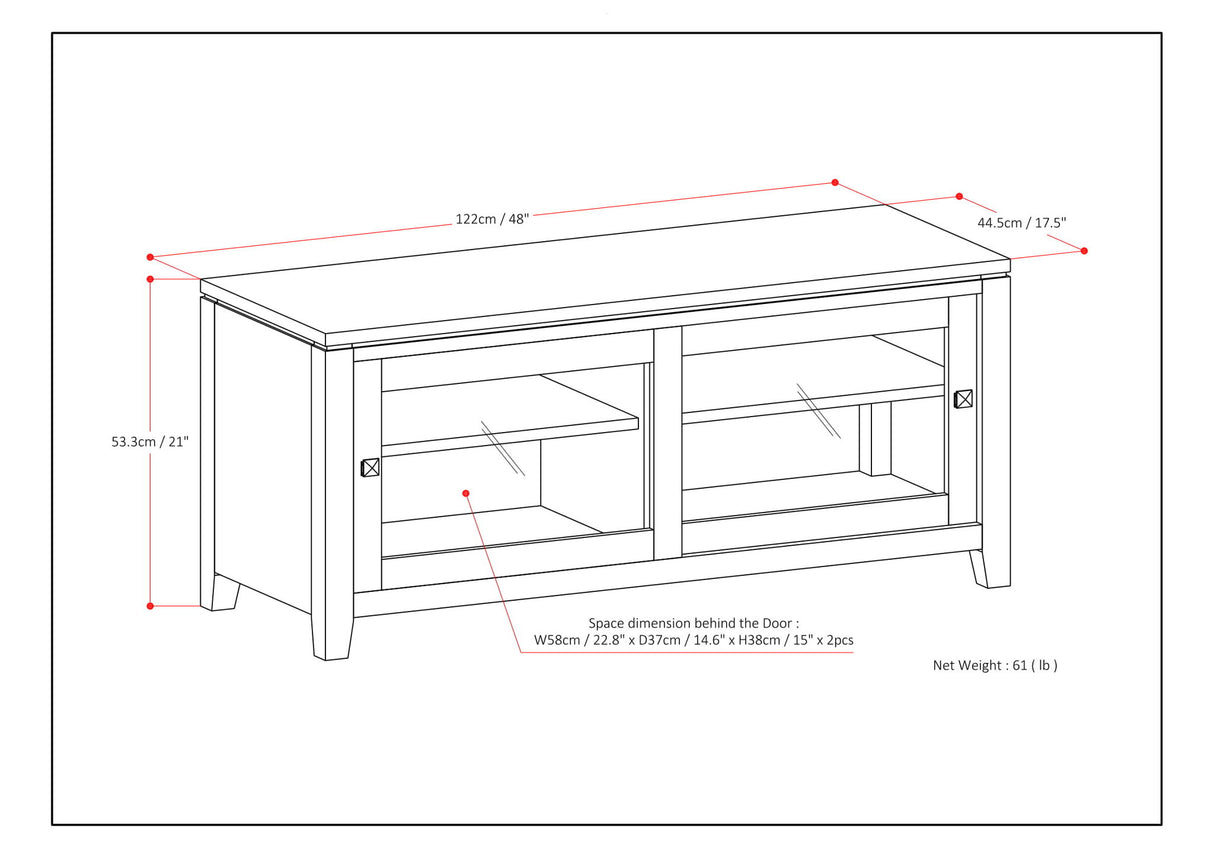 122cm / 48"

44.5cm / 17.5"

53.3cm / 21"

Space dimension behind the Door :
W58cm / 22.8" x D37cm / 14.6" x H38cm / 15" x 2pcs

Net Weight : 61 ( lb )