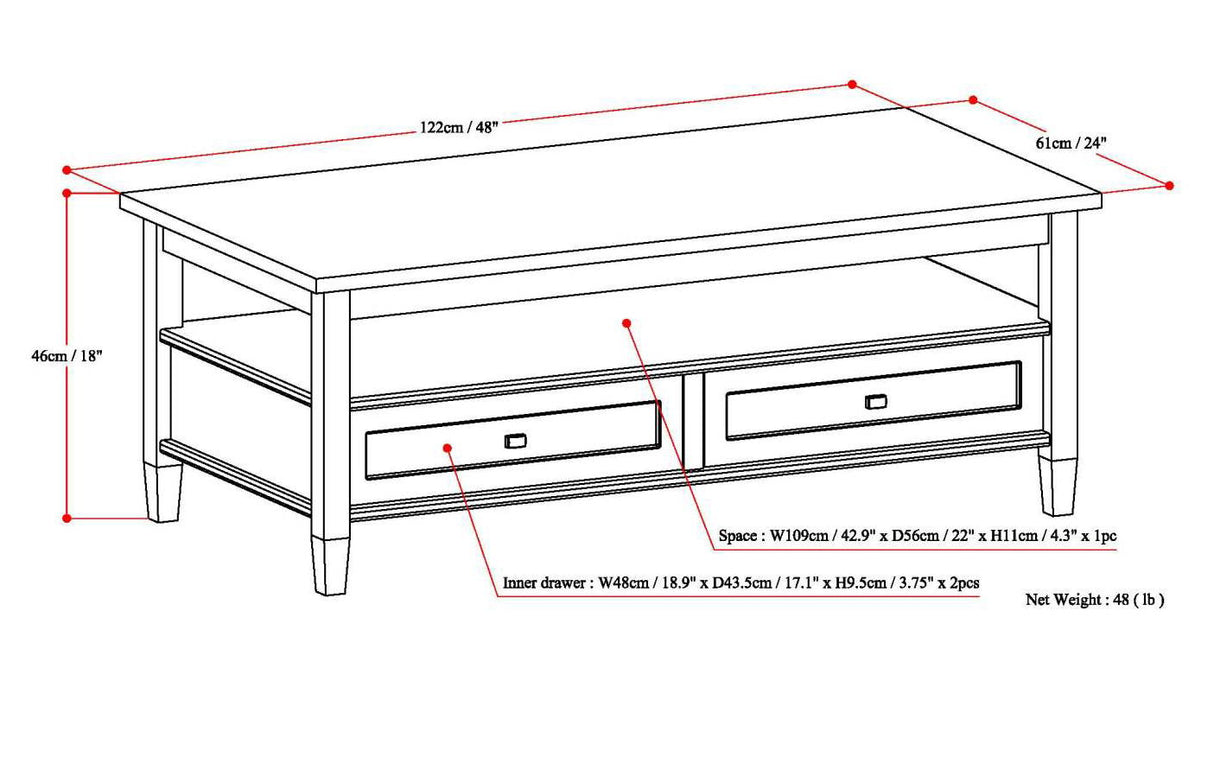 122cm / 48"

61cm / 24"

46cm / 18"

Space : W109cm / 42.9" x D56cm / 22" x H11cm / 4.3" x 1pc

Inner drawer : W48cm / 18.9" x D43.5cm / 17.1" x H9.5cm / 3.75" x 2pcs

Net Weight : 48 ( lb )