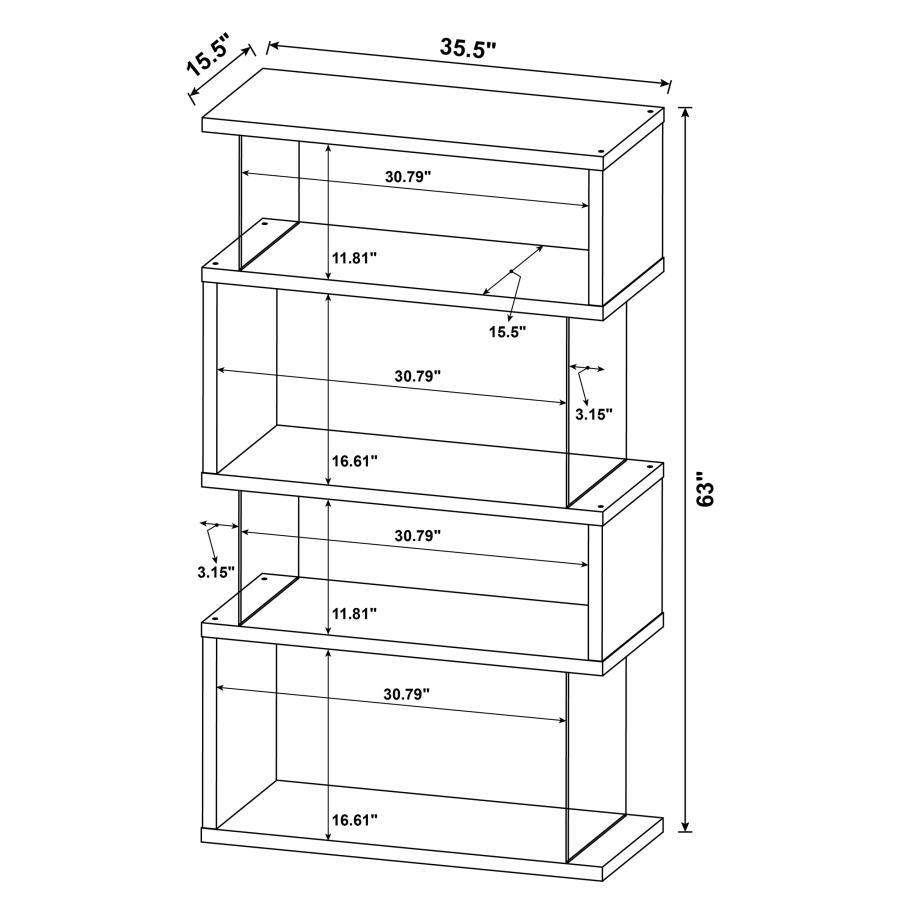 15.5"
35.5"
30.79"
11.81"
15.5"
30.79"
3.15"
16.61"
63"
30.79"
3.15"
11.81"
30.79"
16.61"