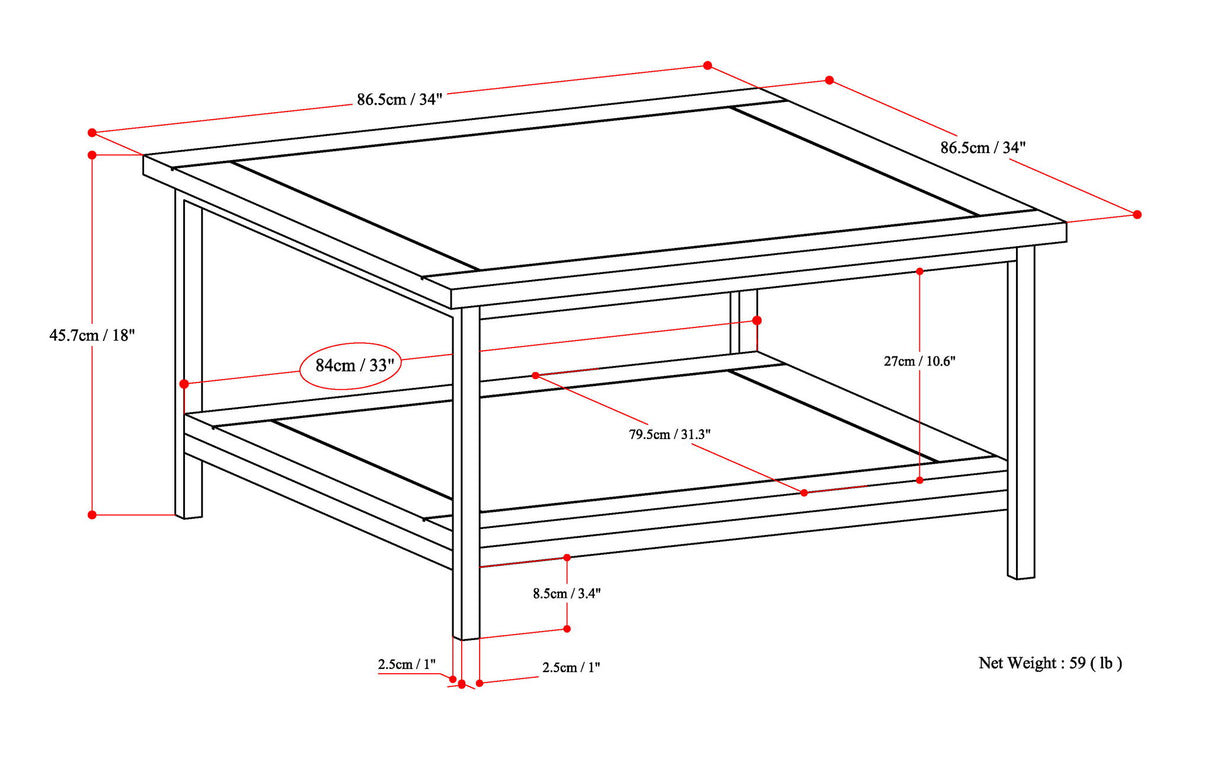 86.5cm / 34"

86.5cm / 34"

45.7cm / 18"

84cm / 33"

27cm / 10.6"

79.5cm / 31.3"

8.5cm / 3.4"

2.5cm / 1"

2.5cm / 1"

Net Weight : 59 ( lb )