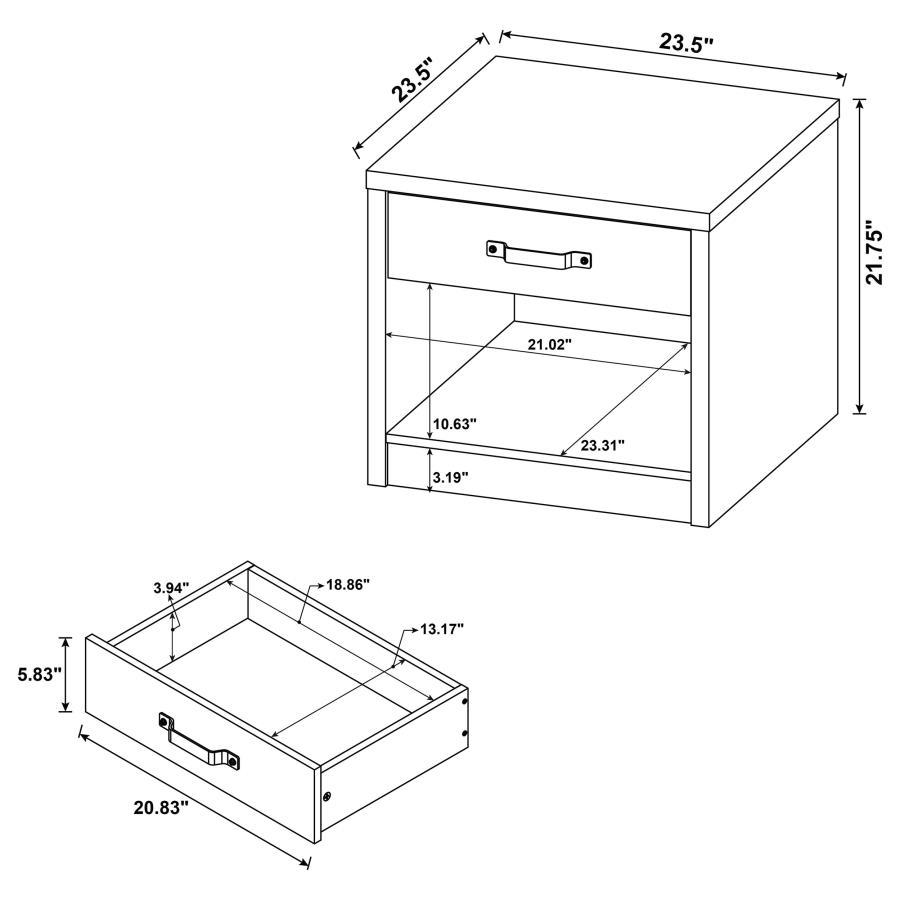 23.5"
23.5"
21.75"
21.02"
10.63"
23.31"
3.19"
3.94"
18.86"
13.17"
5.83"
20.83"