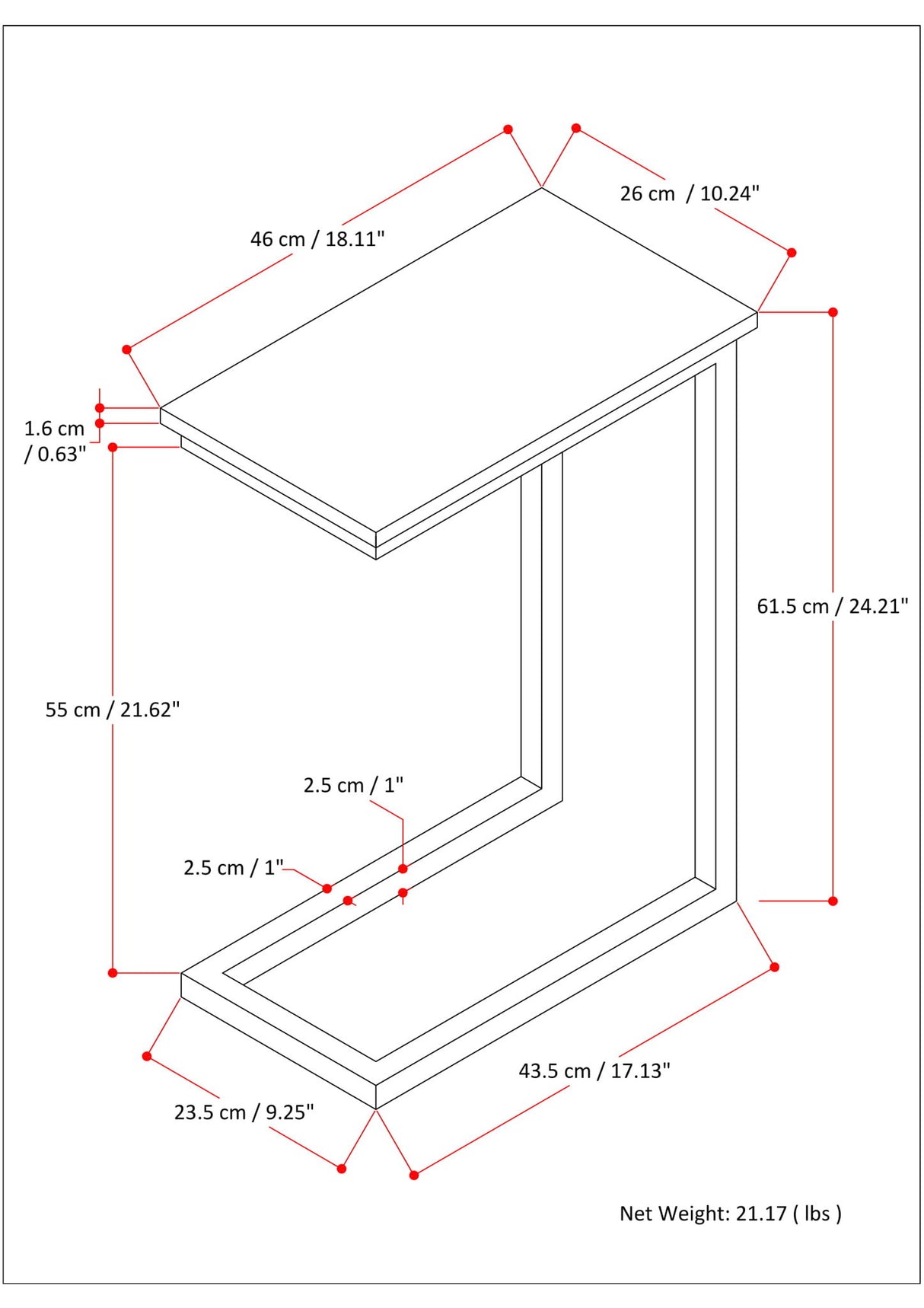 46 cm / 18.11"

26 cm / 10.24"

1.6 cm / 0.63"

61.5 cm / 24.21"

55 cm / 21.62"

2.5 cm / 1"

2.5 cm / 1"

43.5 cm / 17.13"

23.5 cm / 9.25"

Net Weight: 21.17 ( lbs )