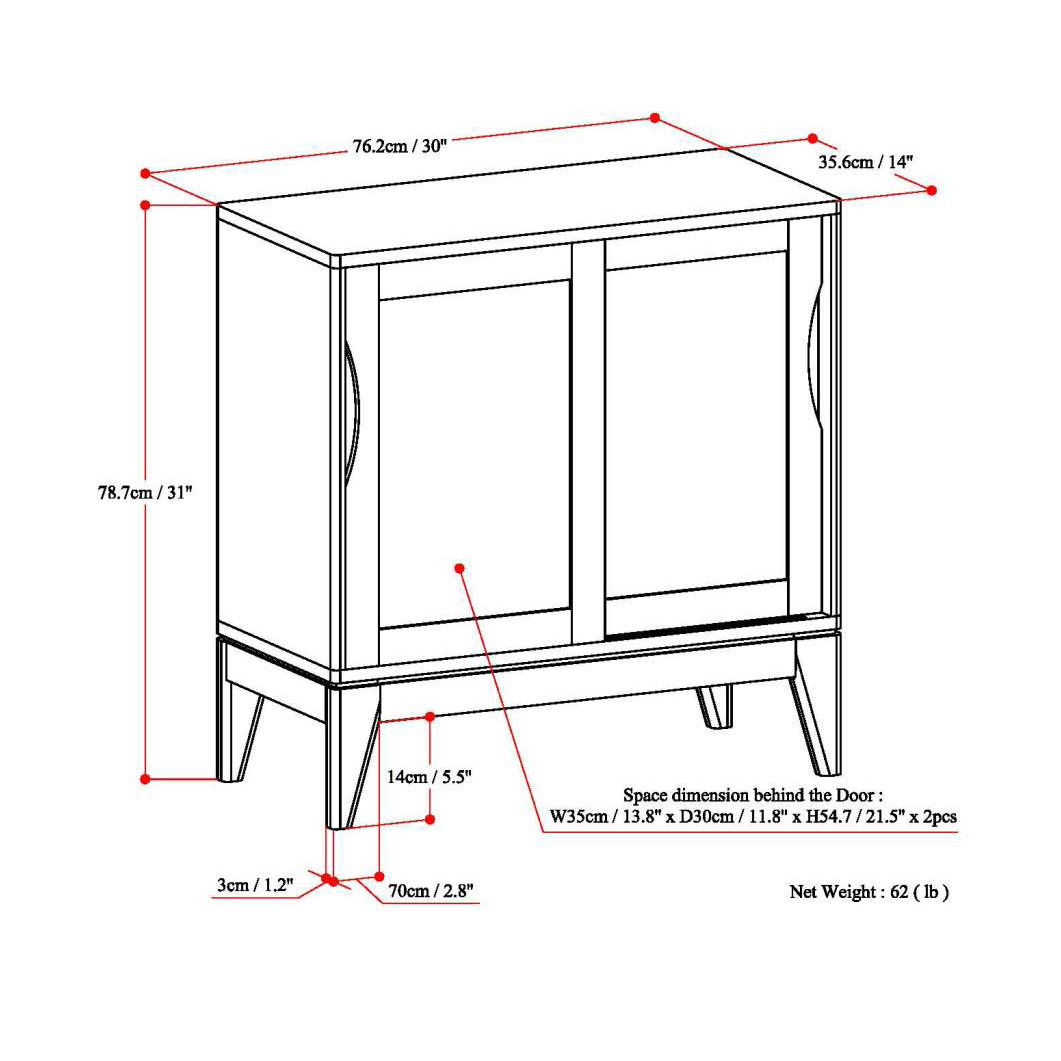 76.2cm / 30"

35.6cm / 14"

78.7cm / 31"

14cm / 5.5"

Space dimension behind the Door :
W35cm / 13.8" x D30cm / 11.8" x H54.7 / 21.5" x 2pcs

3cm / 1.2"

70cm / 2.8"

Net Weight : 62 ( lb )