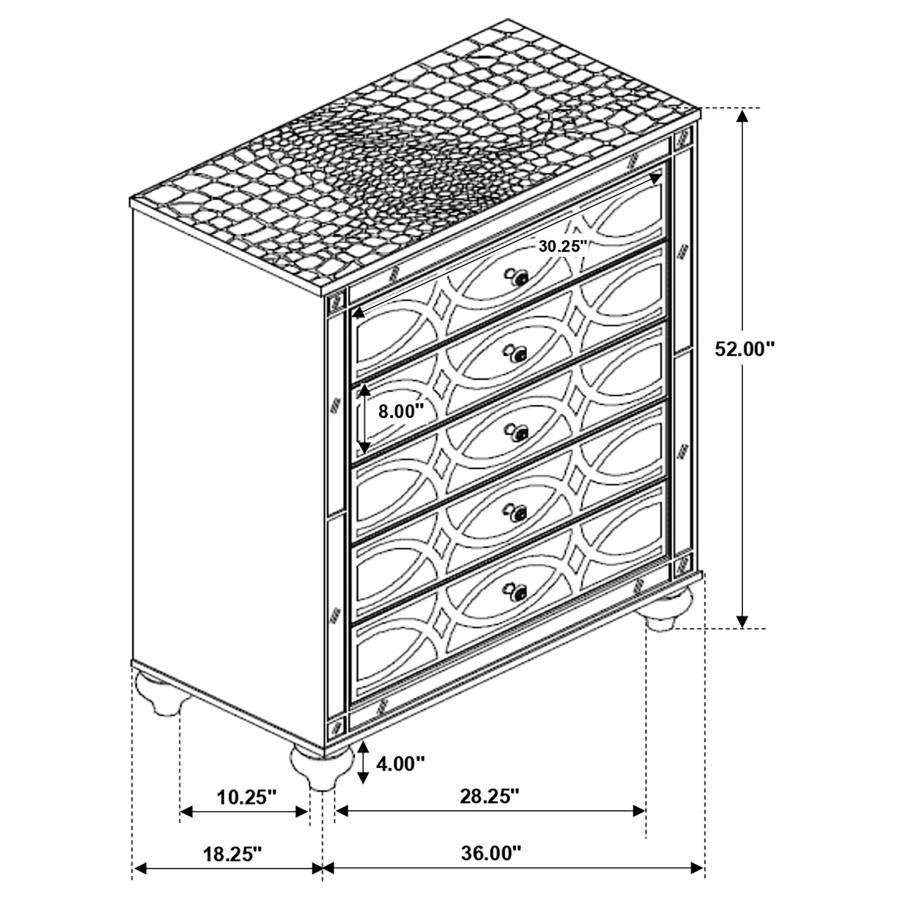 30.25"
52.00"
8.00"
4.00"
10.25"
28.25"
18.25"
36.00"