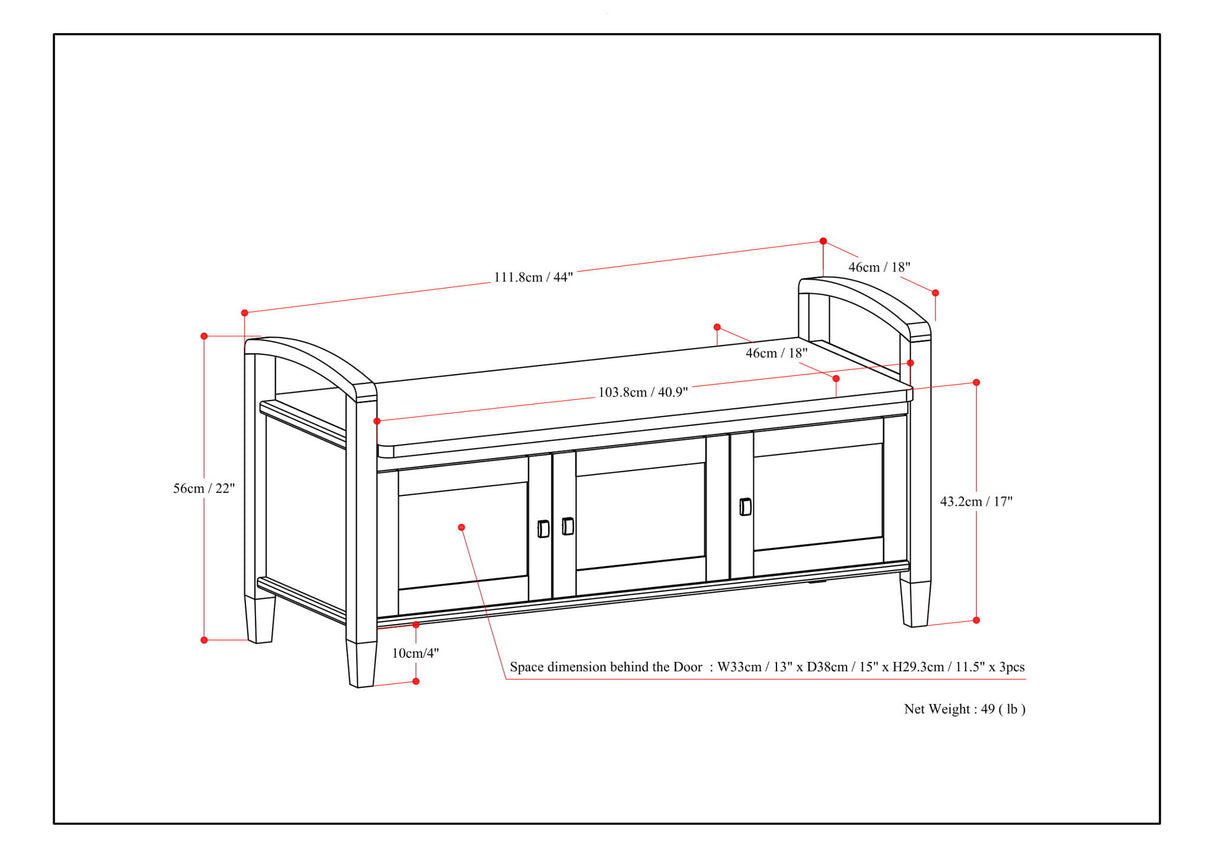 111.8cm / 44"

46cm / 18"

46cm / 18"

103.8cm / 40.9"

56cm / 22"

43.2cm / 17"

10cm/4"

Space dimension behind the Door : W33cm / 13" x D38cm / 15" x H29.3cm / 11.5" x 3pcs

Net Weight : 49 ( lb )