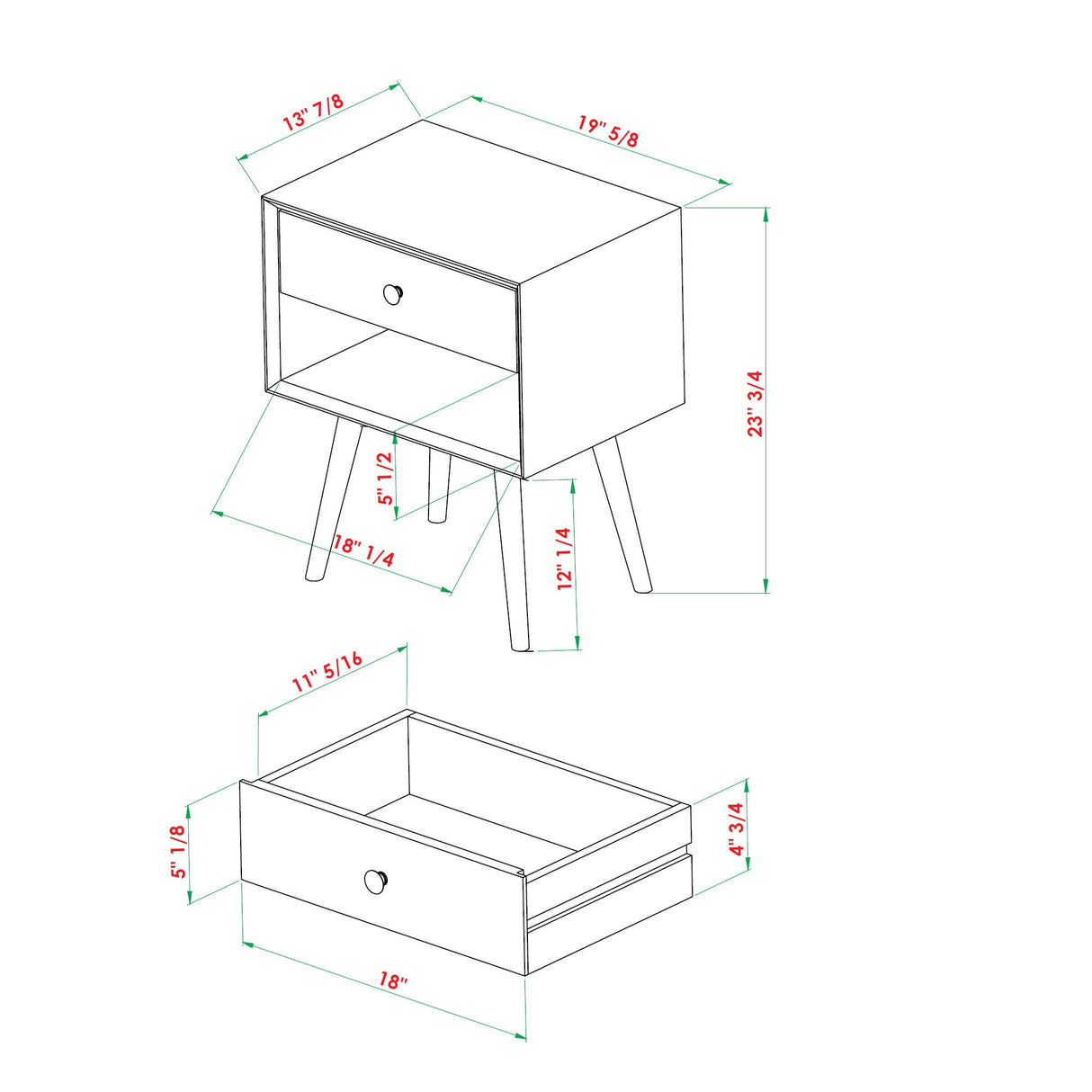 13" 7/8

19" 5/8

23" 3/4

5" 1/2

18" 1/4

12" 1/4

11" 5/16

5" 1/8

4" 3/4

18"